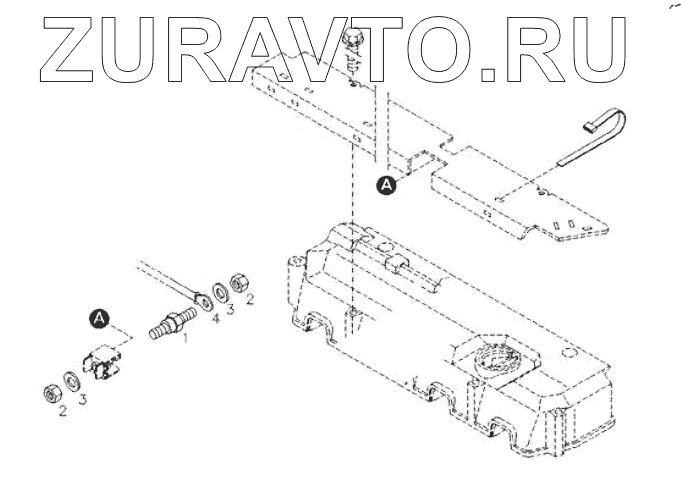 ZURAVTO.RU

A

A

1

4

3

2

2

3