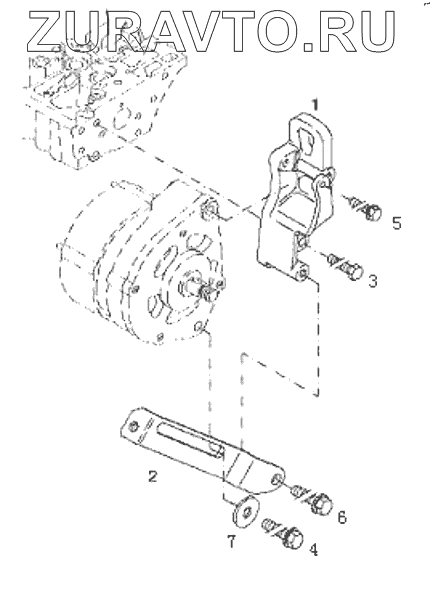 ZURAVTO.RU

1
5
3
2
6
7
4