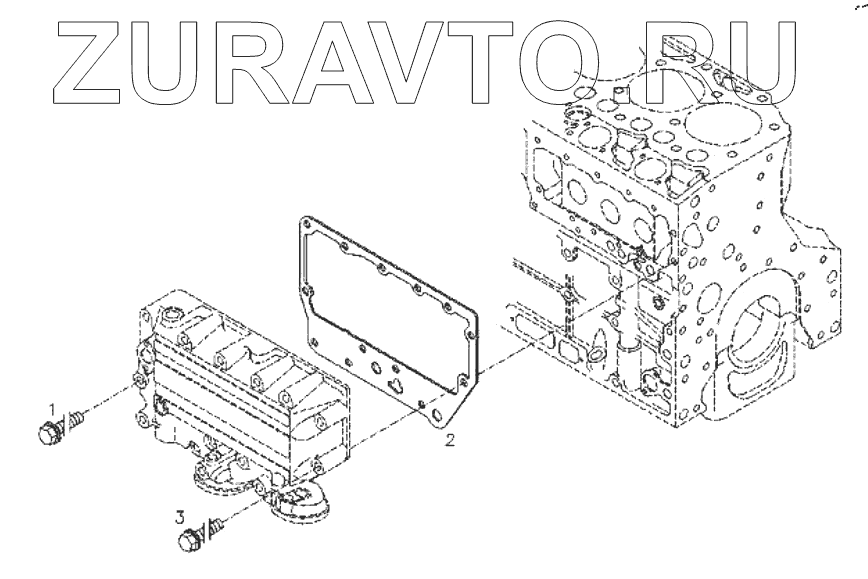 ZURAVTO.RU

1

2

3