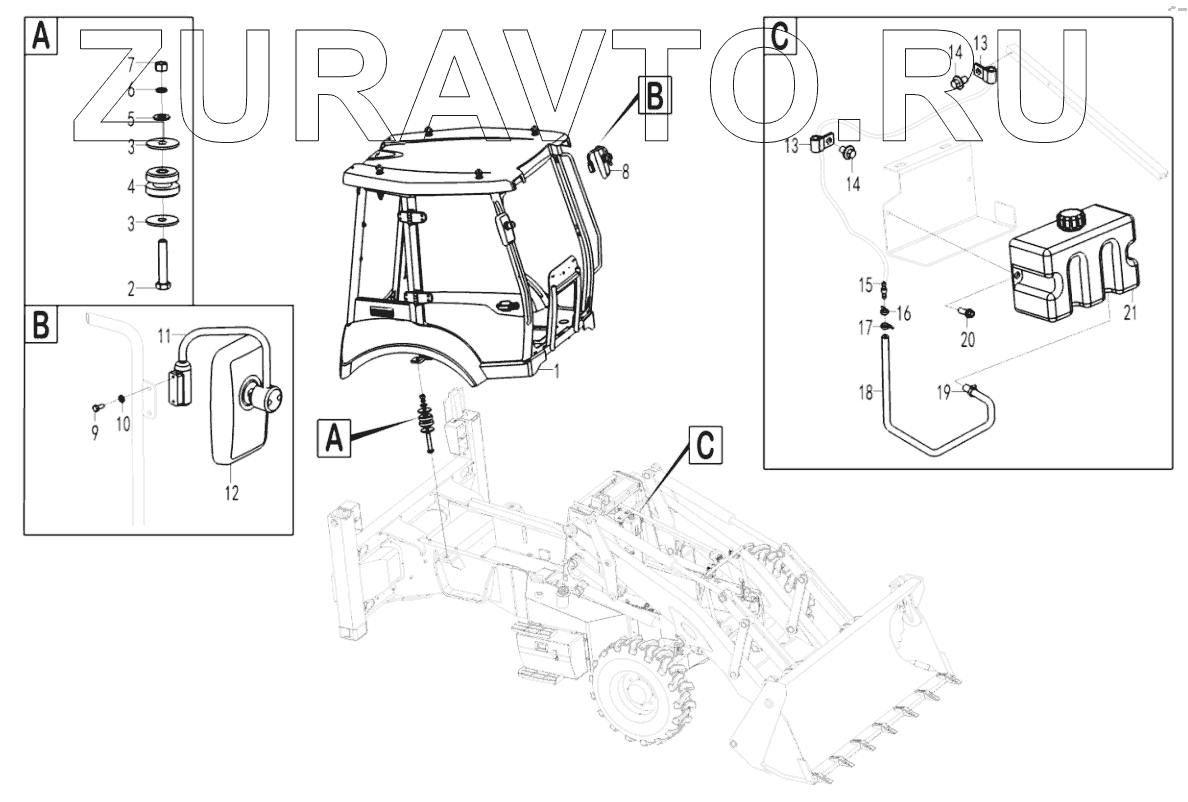 ZURAVTO.RU

A
7
6
5
3
4
3
2

B
11
9
10
12

B
8

1

A

C

C
14
13
13
14
15
16
17
20
21
18
19