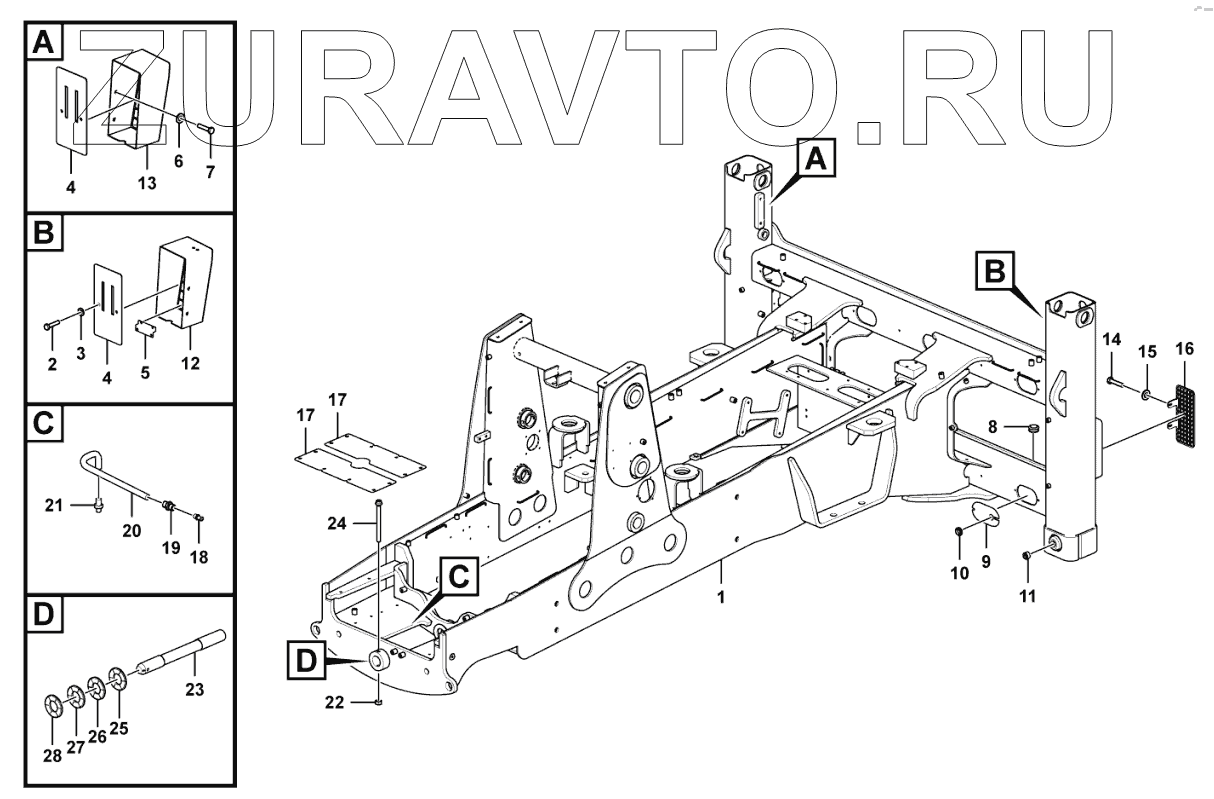 ZURAVTO.RU

A
4
13
6
7

B
2
3
4
5
12

C
21
20
19
18

D
23
28
27
26
25

A
B
14
15
16
8
17
17
24
C
D
22
1
10
9
11