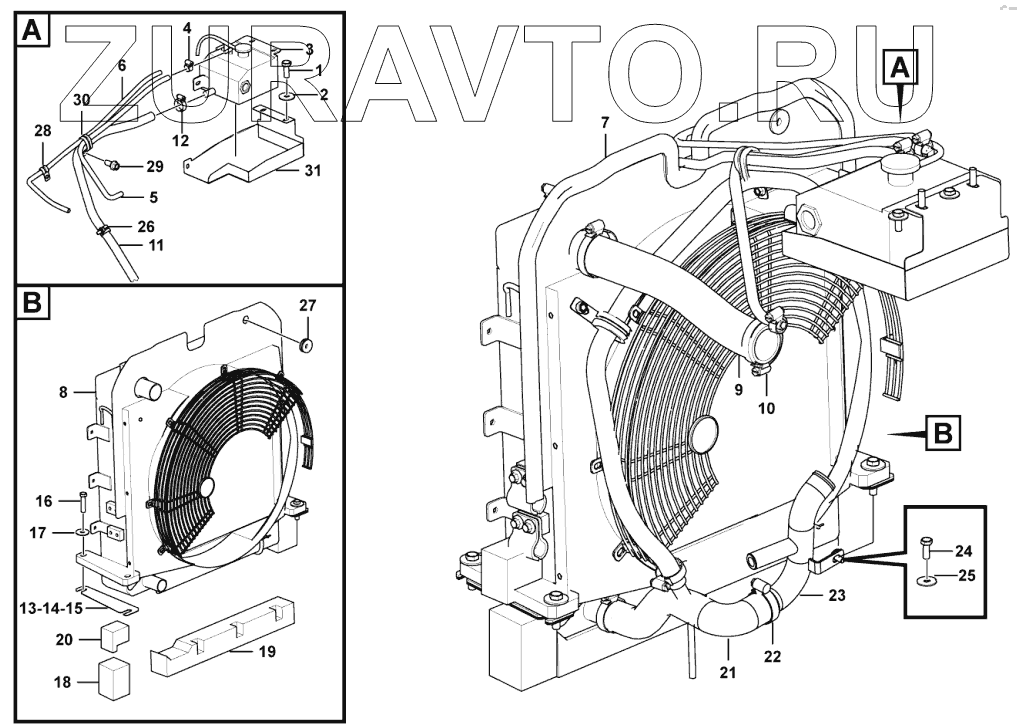 ZURAVTO.RU

A
4
3
1
2
6
30
12
28
29
5
31
26
11

B
27
8
16
17
13-14-15
20
18
19

A
7
9
10
B
24
25
23
22
21