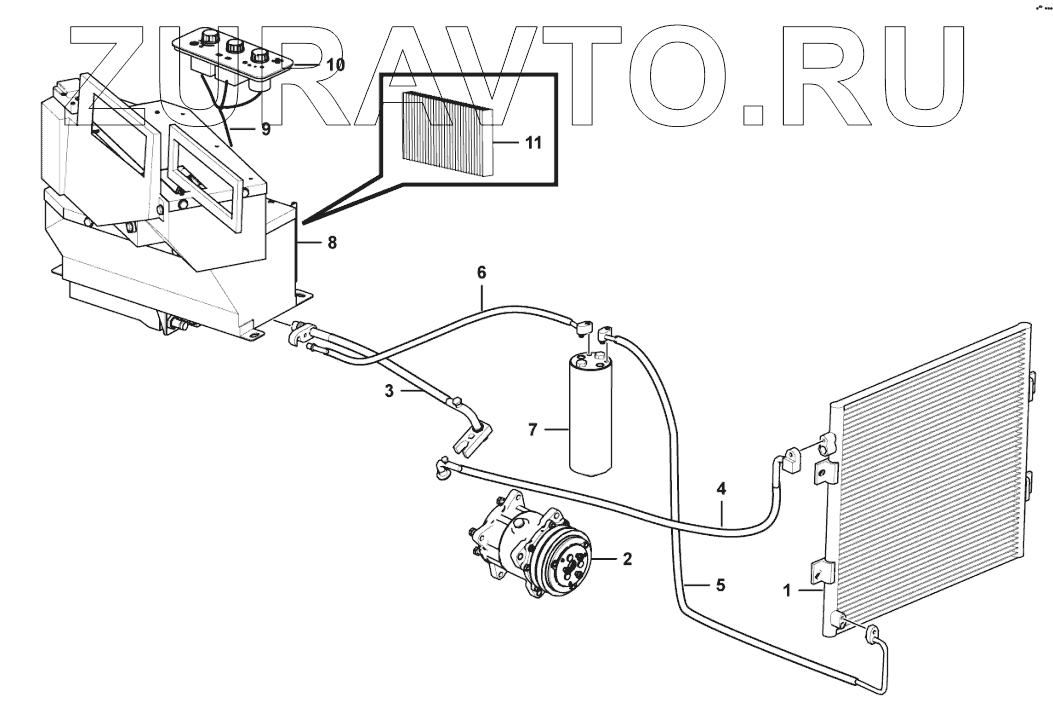 ZURAVTO.RU

10
9
11
8
6
3
7
4
2
5
1