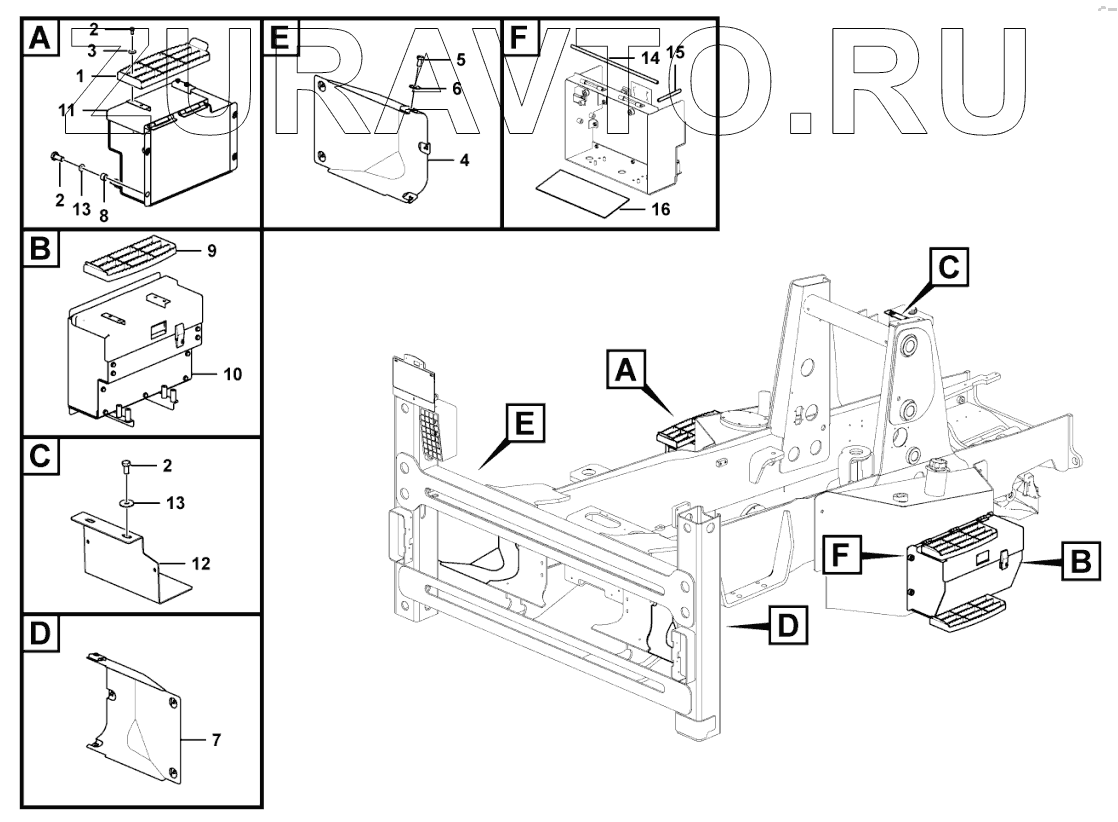 ZURAVTO.RU

A
2
3
1
11
2
13
8

E
5
6
4

F
14
15
16

B
9
10

C
2
13
12

D
7

C
A
E
F
B
D