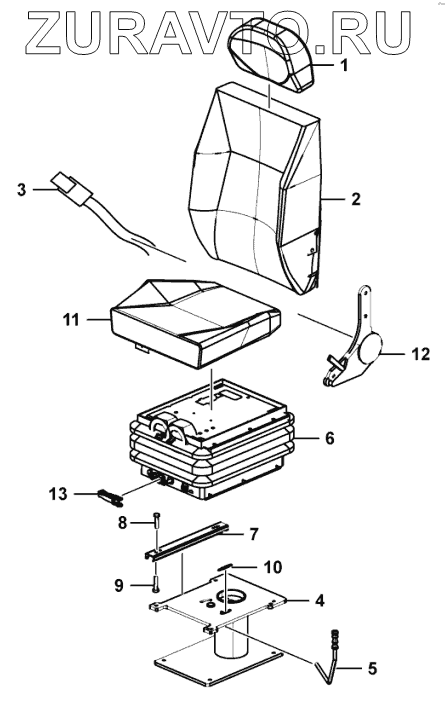 ZURAVTO.RU

1
2
3
11
12
6
13
8
7
10
9
4
5