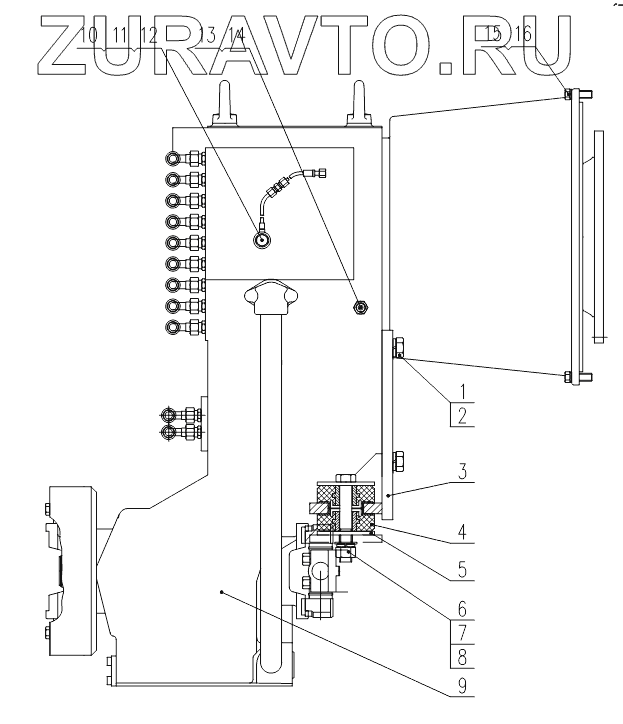 ZURAVTO.RU

10 11 12 13 14 15 16

1
2
3
4
5
6
7
8
9