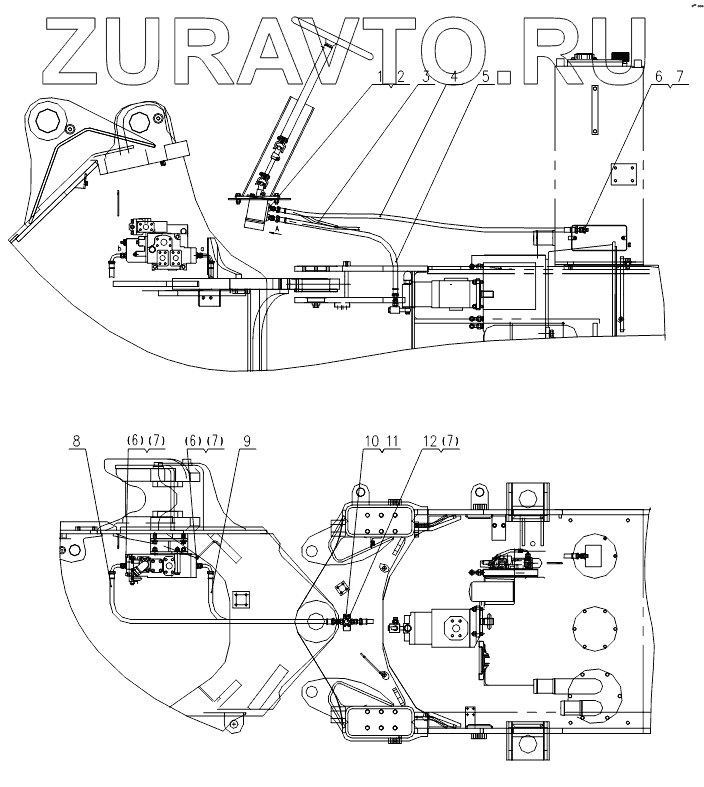 ZURAVTO.RU

1 2 3 4 5 6 7

A

8 (6) (7) (6) (7) 9 10 11 12 (7)