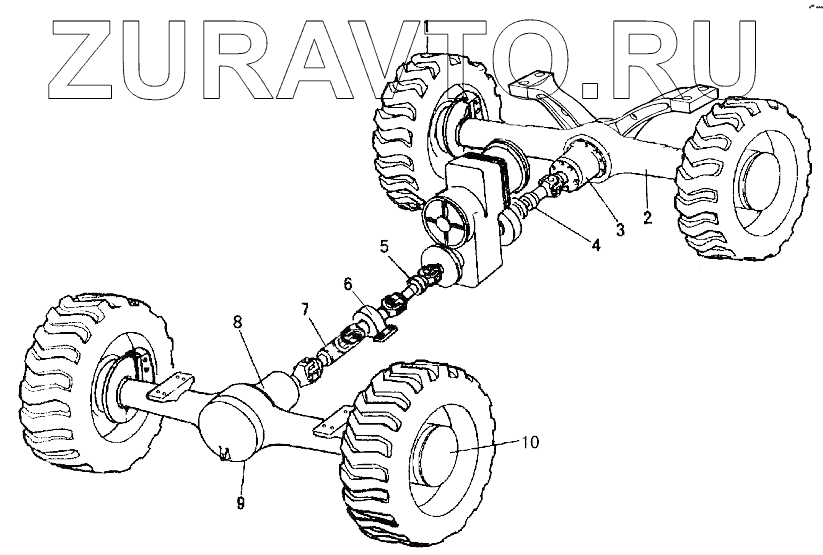 ZURAVTO.RU

2
3
4
5
6
7
8
9
10