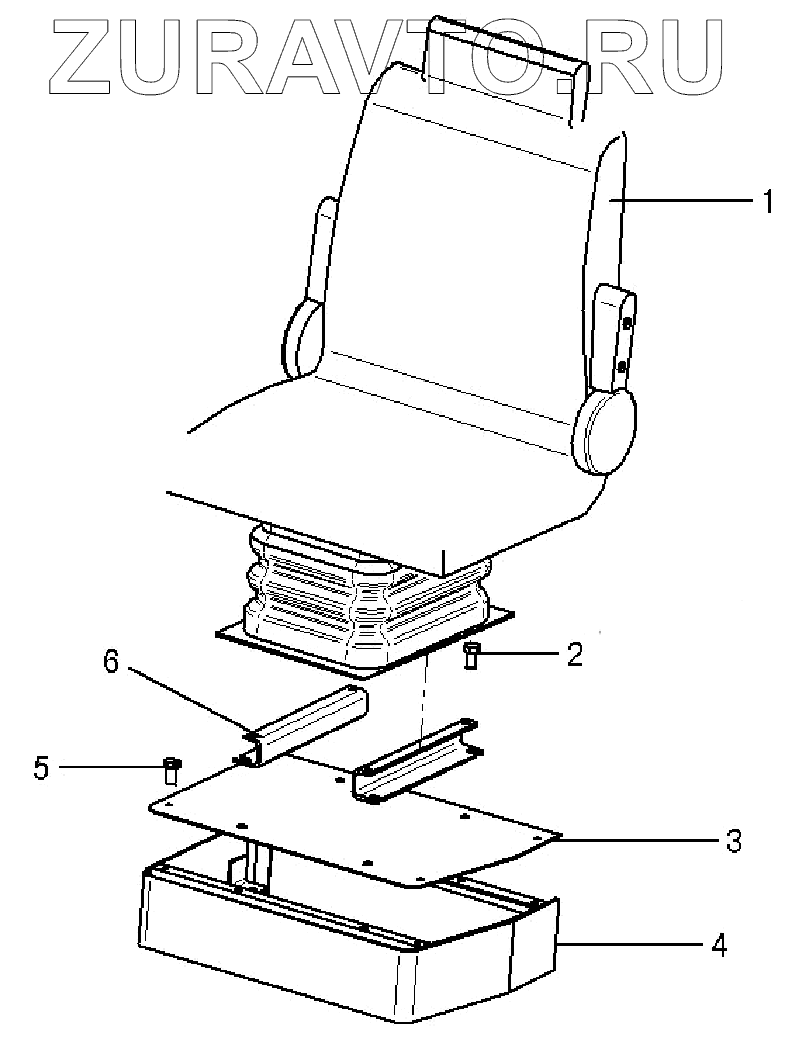 ZURAVTO.RU

1

2

6

5

3

4