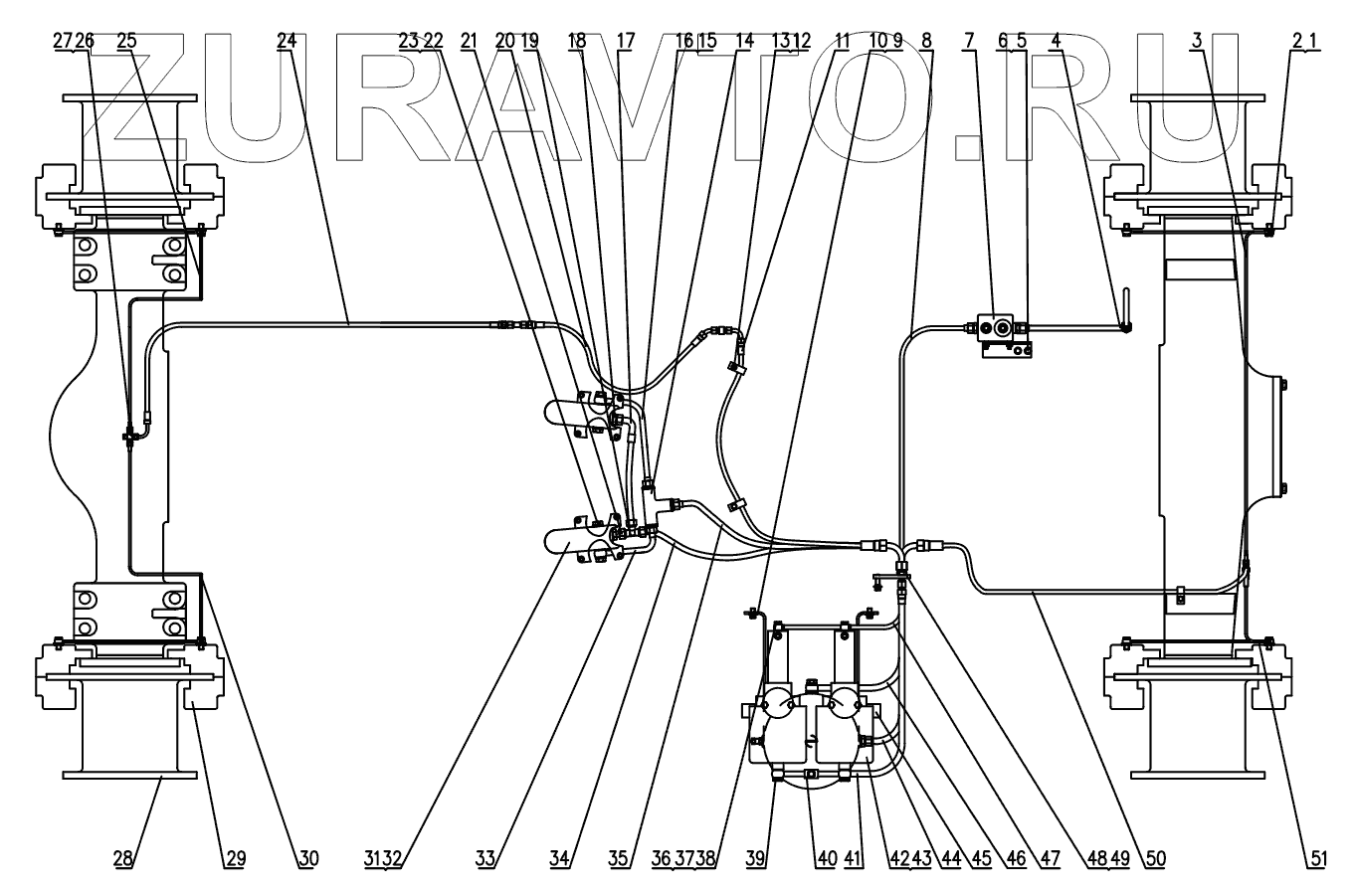 ZURAVTO.RU

27 26 25 24 23 22 21 20 19 18 17 16 15 14 13 12 11 10 9 8 7 6 5 4 3 2 1

28 29 30 31 32 33 34 35 36 37 38 39 40 41 42 43 44 45 46 47 48 49 50 51