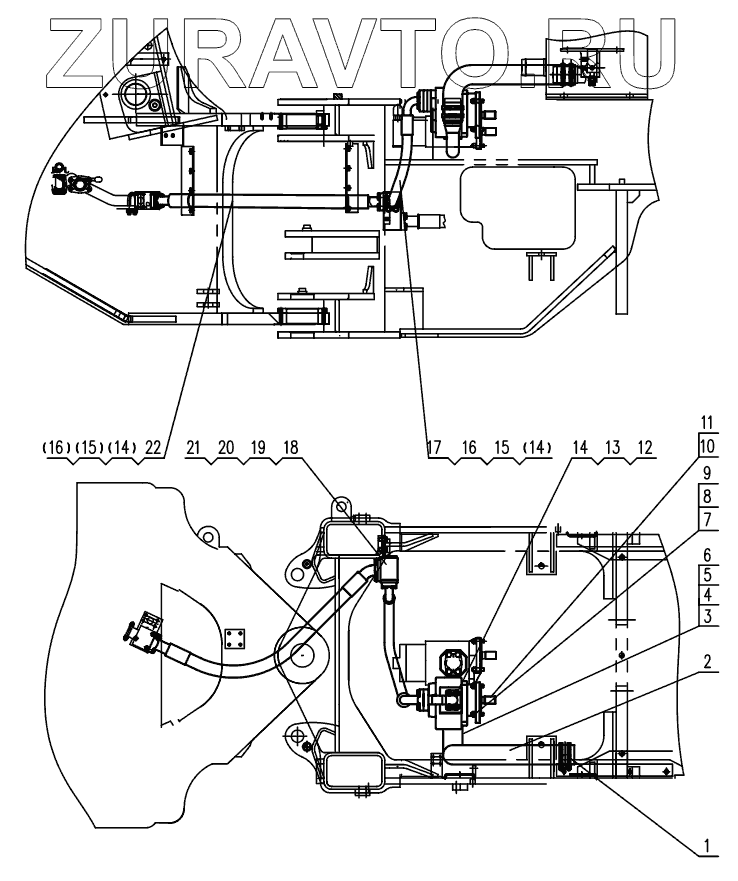 ZURAVTO.RU

(16) (15) (14) 22
21 20 19 18
17 16 15 (14)
14 13 12
11
10
9
8
7
6
5
4
3
2
1