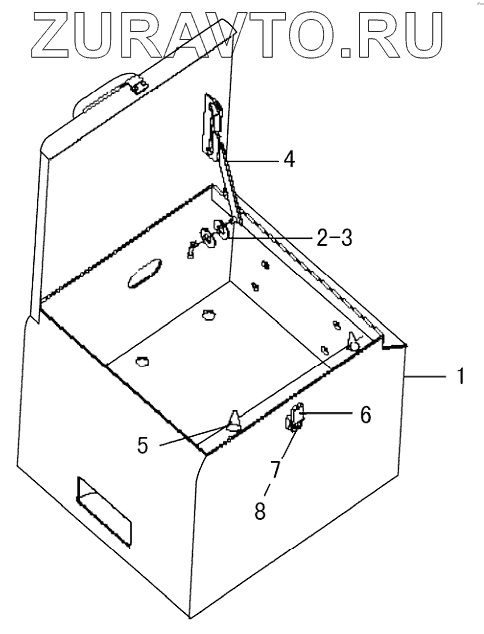 ZURAVTO.RU

4
2-3
1
6
5
7
8