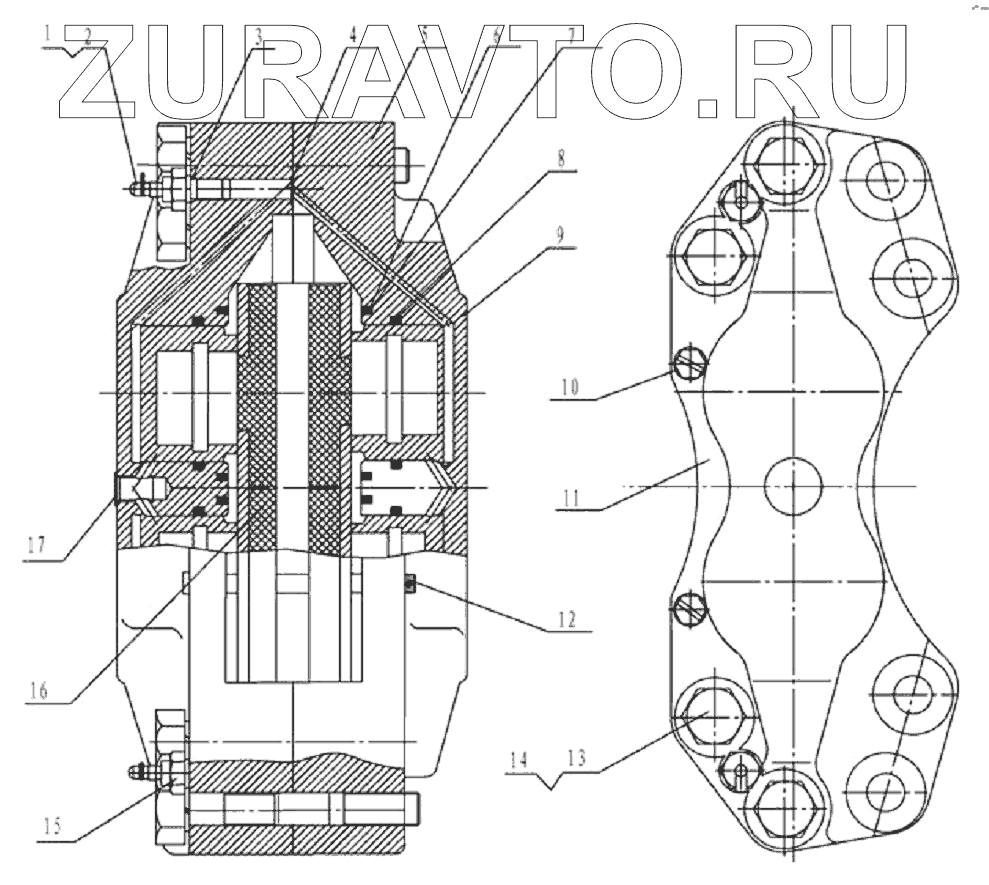 ZURAVTO.RU

1
2
3
4
5
6
7
8
9
10
11
12
13
14
15
16
17