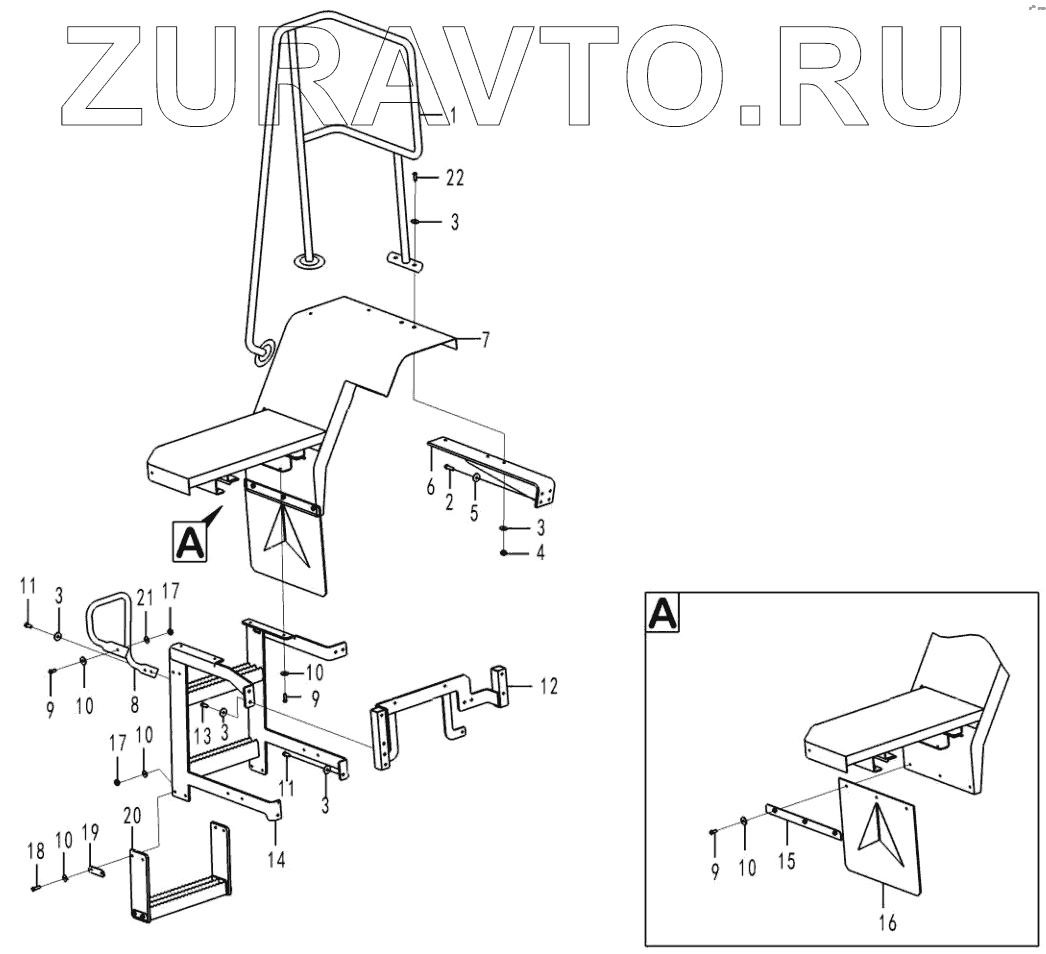 ZURAVTO.RU

1
22
3
7
6
2
5
3
4
A
11
3
21
17
9
10
8
10
9
12
13
3
17
10
11
3
14
20
18
10
19
A
9
10
15
16