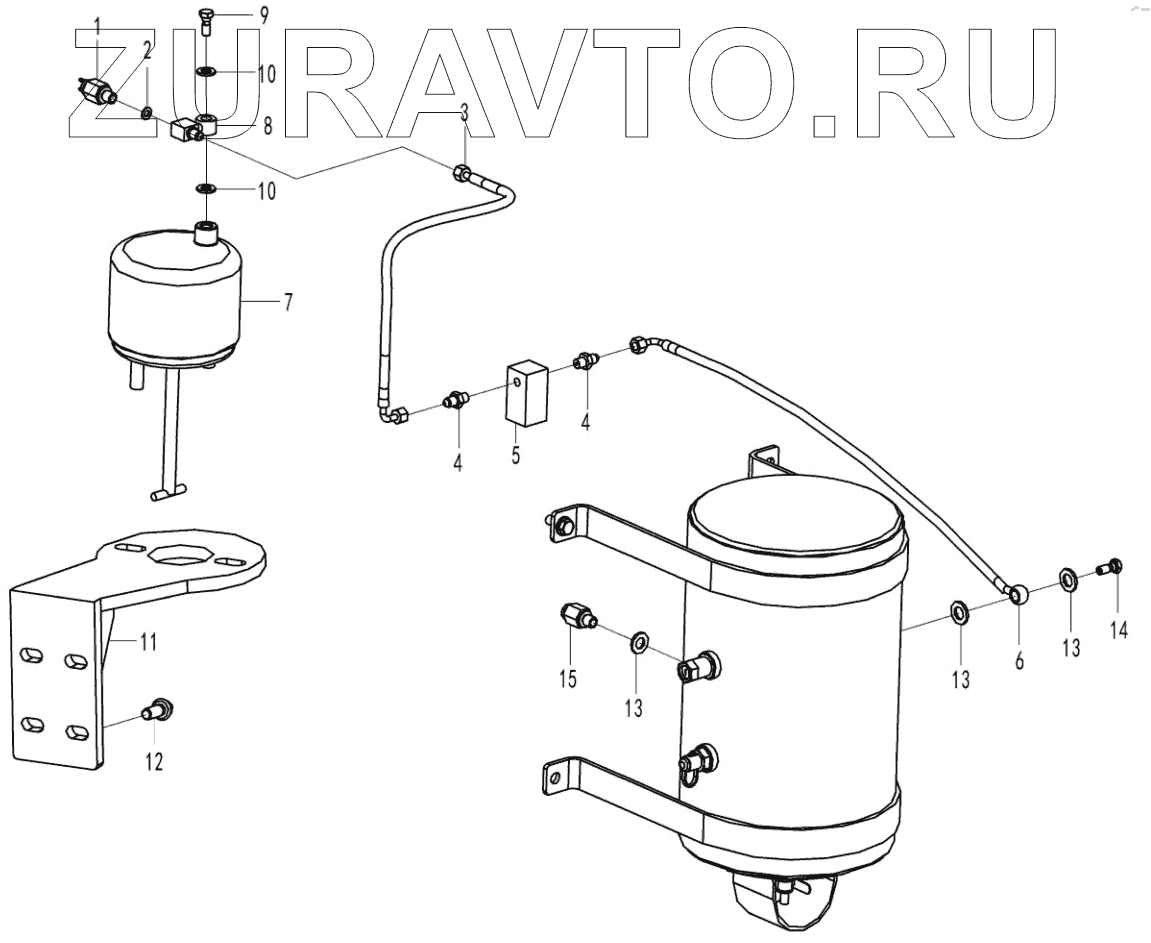 ZURAVTO.RU

1
2
9
10
8
3
10
7
4
5
4
11
12
15
13
13
6
13
14