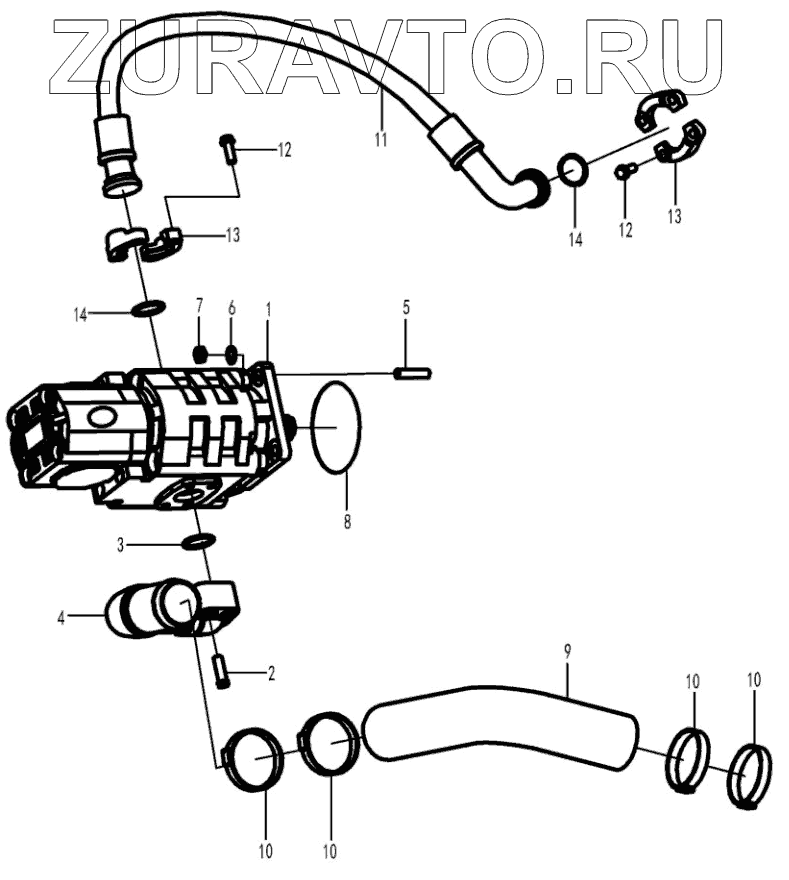 ZURAVTO.RU

11
12
13
14
12
13
14
7
6
1
5
8
3
4
2
9
10
10
10
10