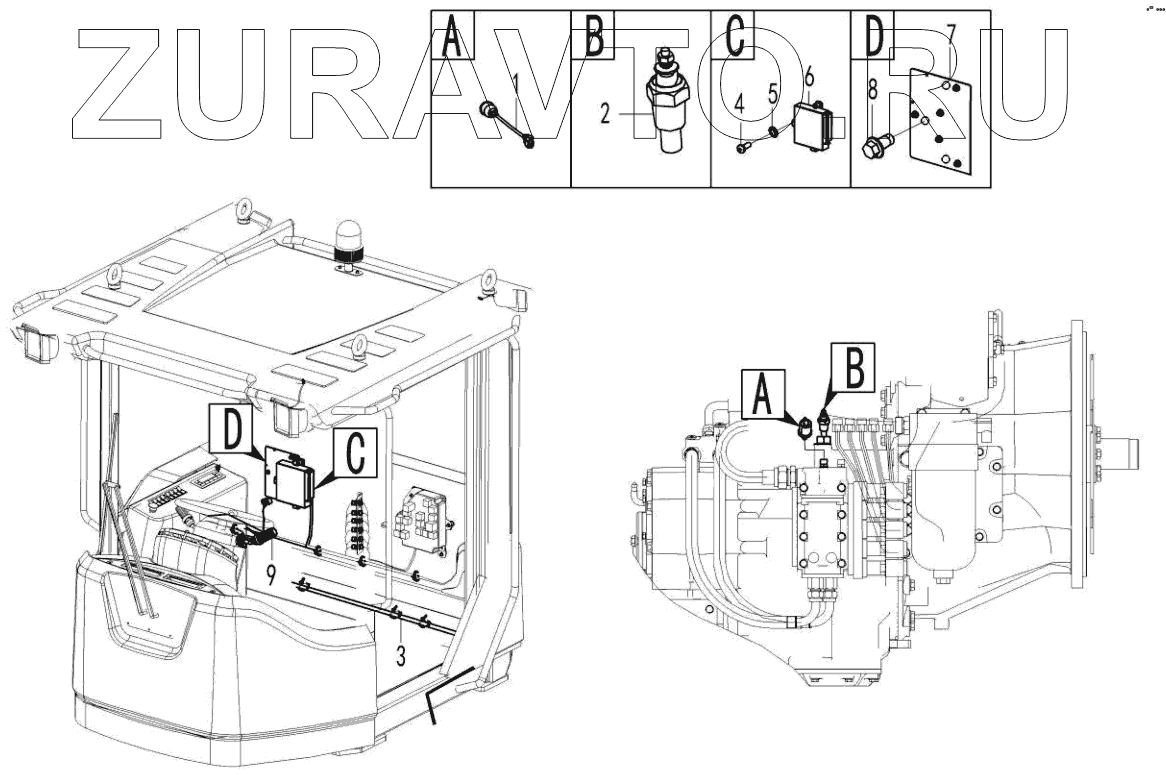 ZURAVTO.RU

A
1

B
2

C
4
5
6

D
7
8

D
C
9
3

A
B