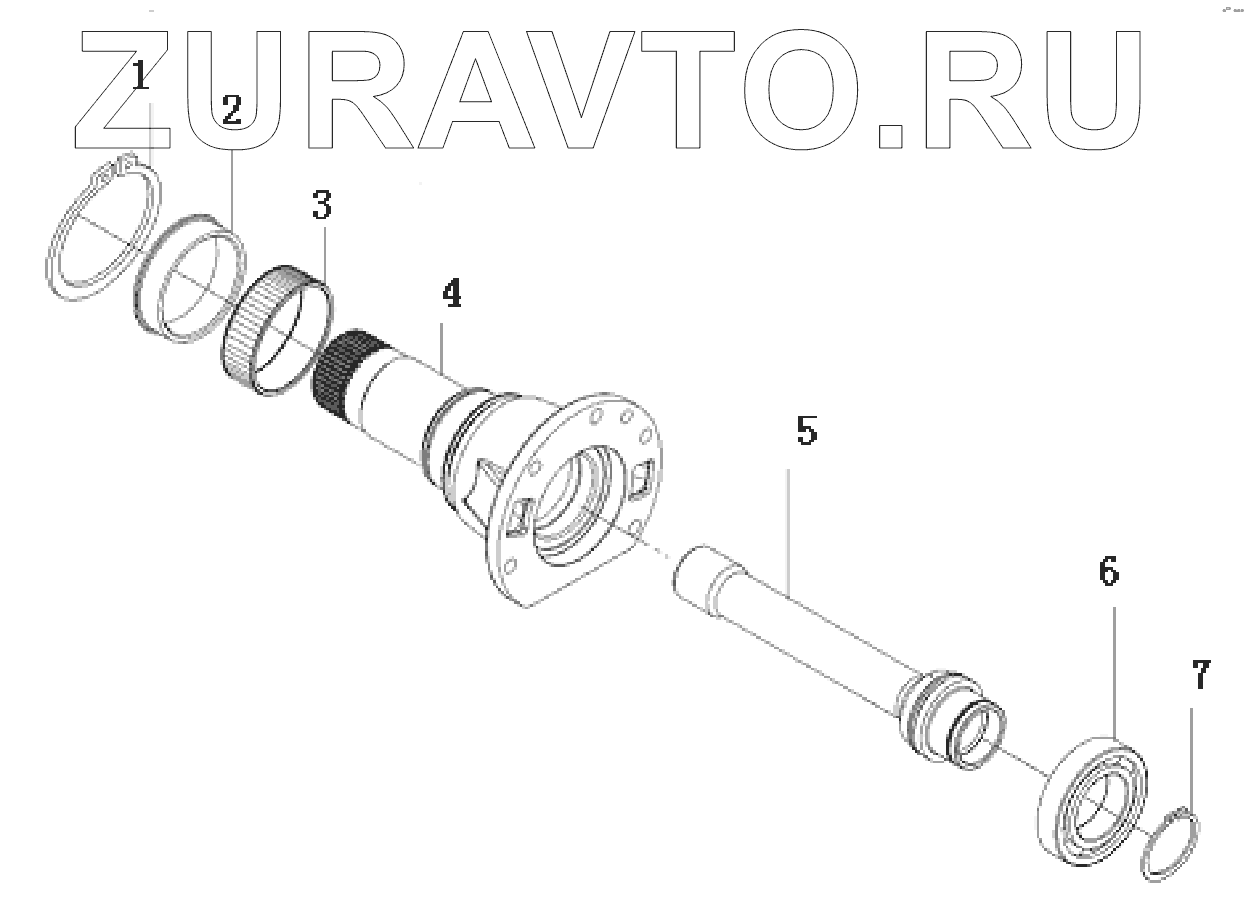 ZURAVTO.RU

1
2
3
4
5
6
7