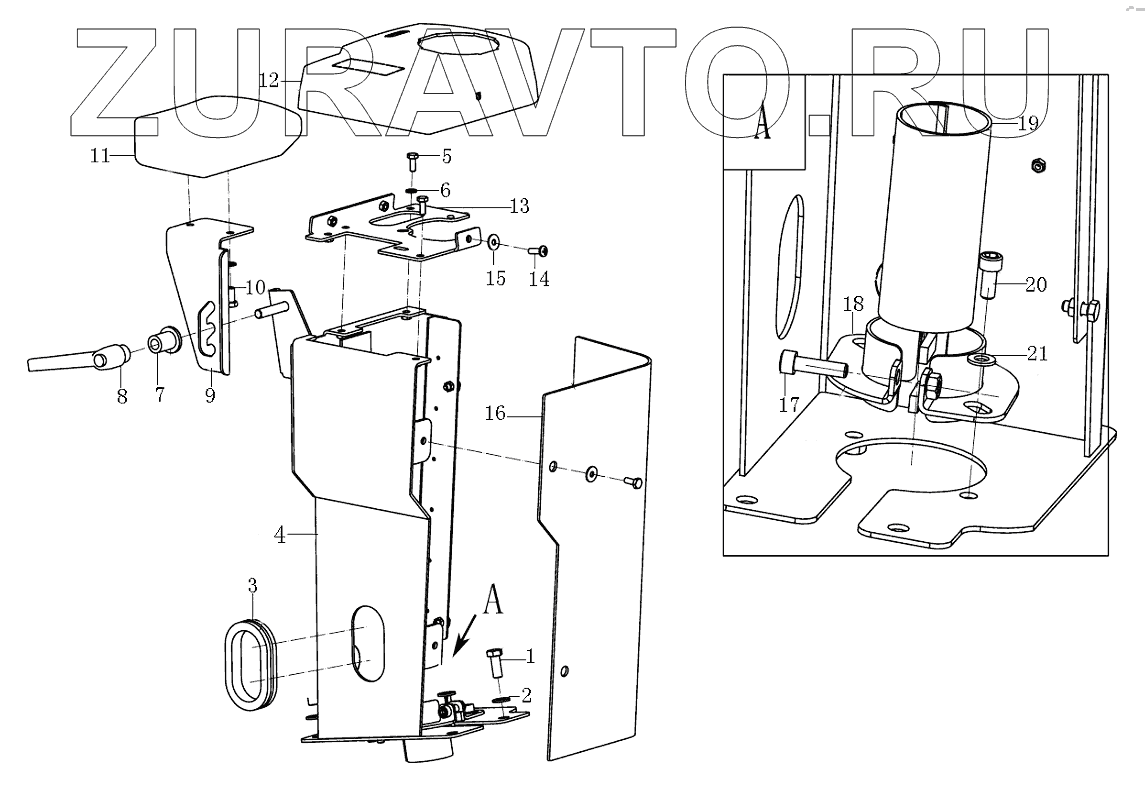 ZURAVTO.RU

12
11
5
6
13
15
14
10
8
7
9
16
4
3
A
1
2

A
19
20
18
21
17