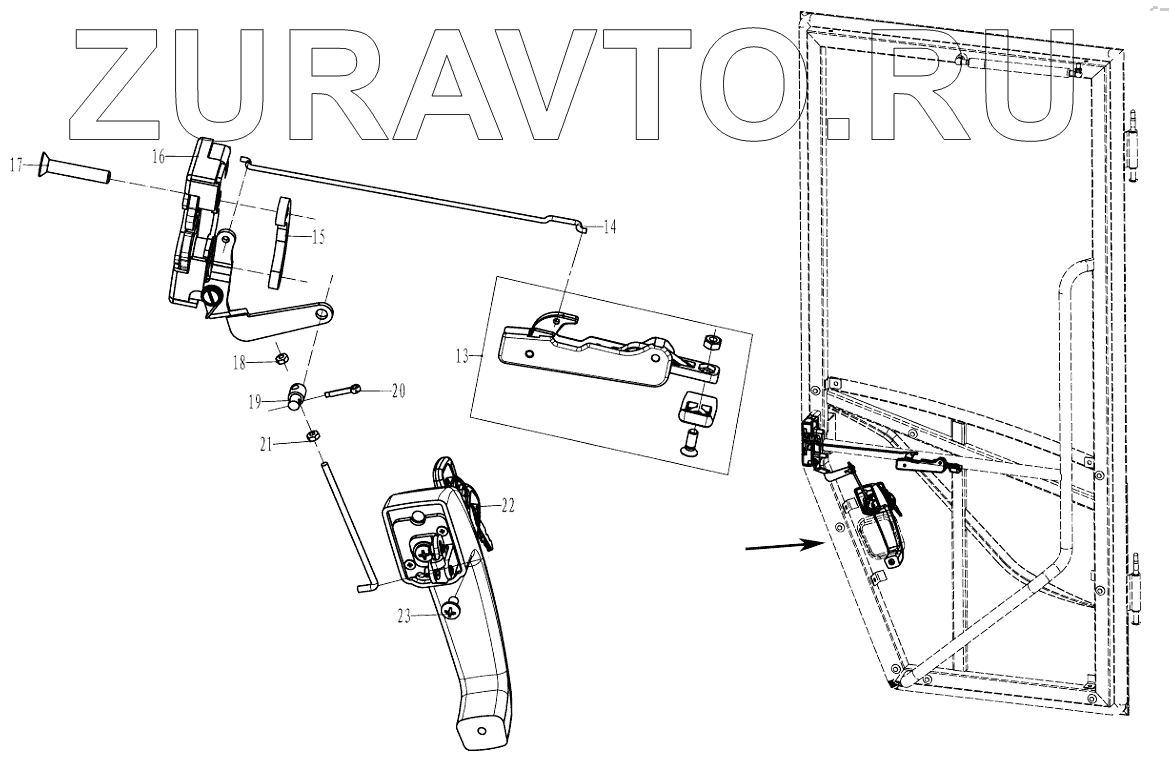 ZURAVTO.RU

17
16
15
14
13
18
19
20
21
22
23