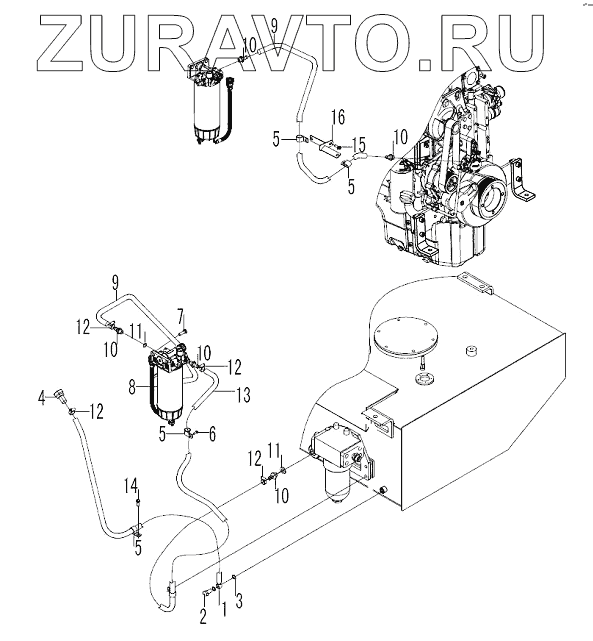 ZURAVTO.RU

9
10
16
5
15
10
5

9
7
12
11
10
10
12
8
13
4
12
5
6
12
11
10
14
5
2
1
3