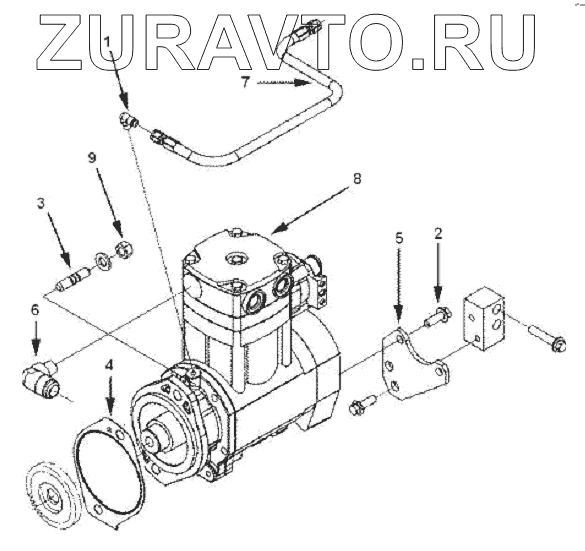 ZURAVTO.RU

1
7
9
8
3
5
2
6
4