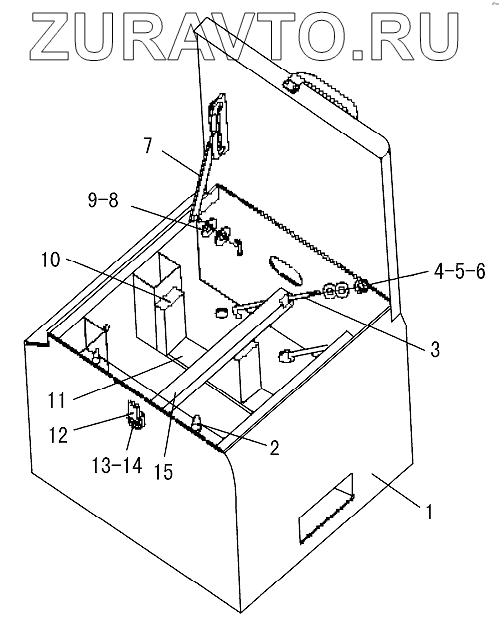 ZURAVTO.RU

7

9-8

10

4-5-6

3

11

12

13-14

15

2

1