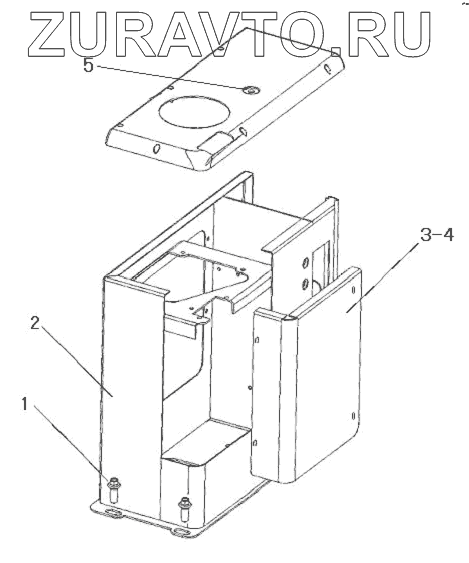 ZURAVTO.RU

5

3-4

2

1