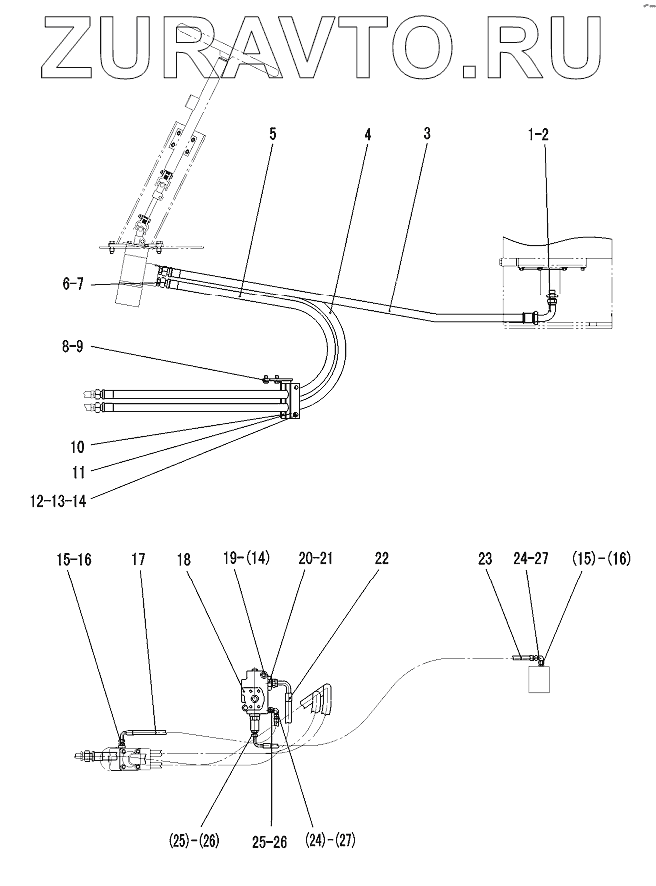 ZURAVTO.RU

5
4
3
1-2
6-7
8-9
10
11
12-13-14

15-16
17
18
19-(14)
20-21
22
23
24-27
(15)-(16)
(25)-(26)
25-26
(24)-(27)