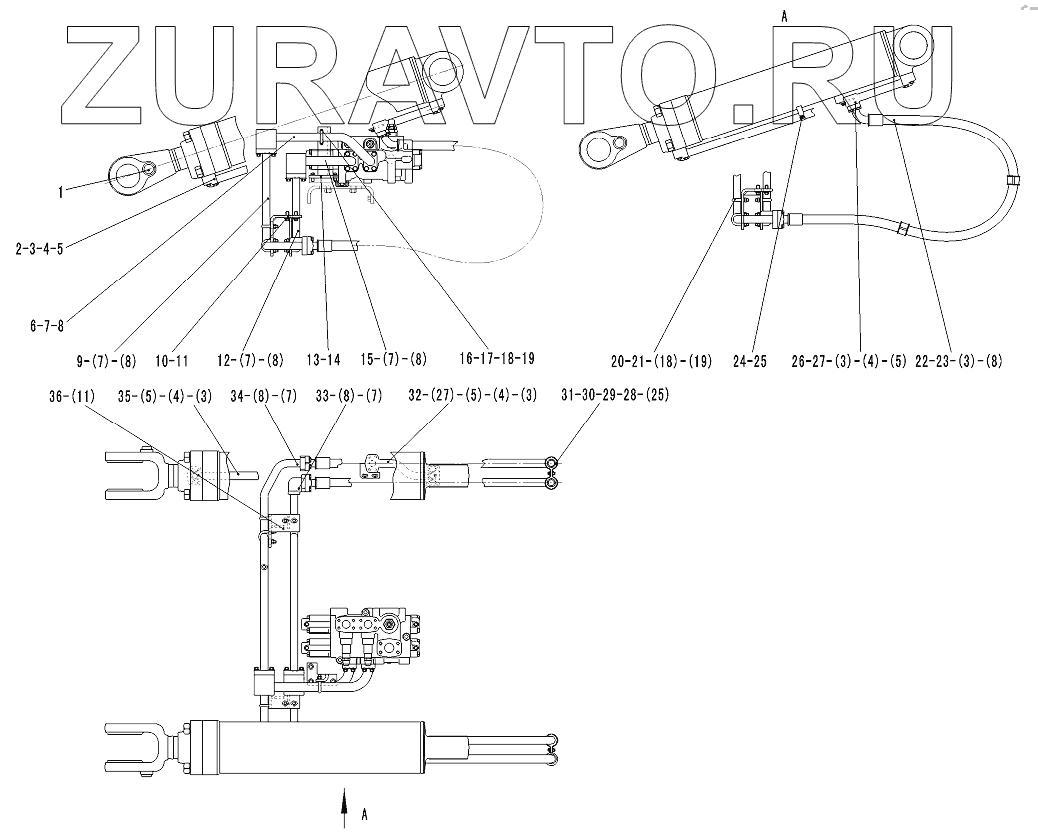 ZURAVTO.RU

A

1

2-3-4-5

6-7-8

9-(7)-(8)

10-11

12-(7)-(8)

13-14

15-(7)-(8)

16-17-18-19

20-21-(18)-(19)

24-25

26-27-(3)-(4)-(5)

22-23-(3)-(8)

36-(11)

35-(5)-(4)-(3)

34-(8)-(7)

33-(8)-(7)

32-(27)-(5)-(4)-(3)

31-30-29-28-(25)

A