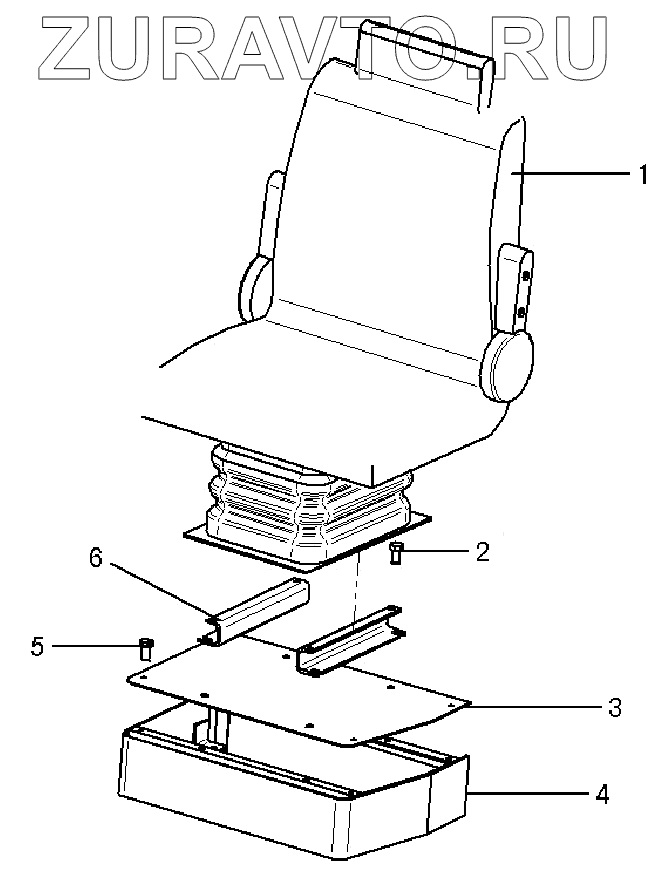 ZURAVTO.RU

1

2

6

5

3

4