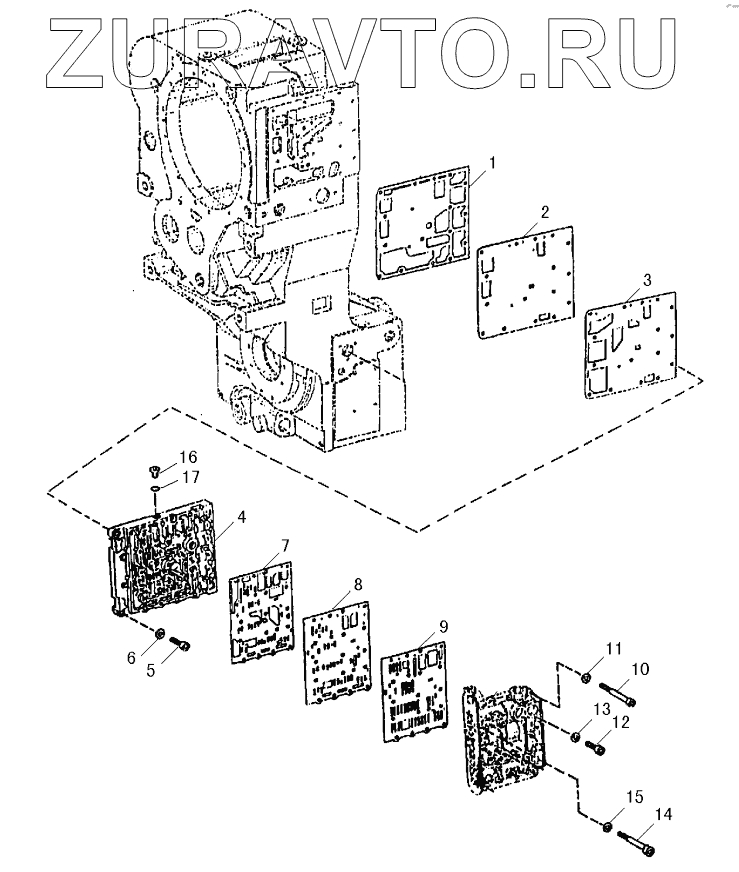 ZURAVTO.RU

1
2
3
16
17
4
7
8
9
6
5
11
10
13
12
15
14