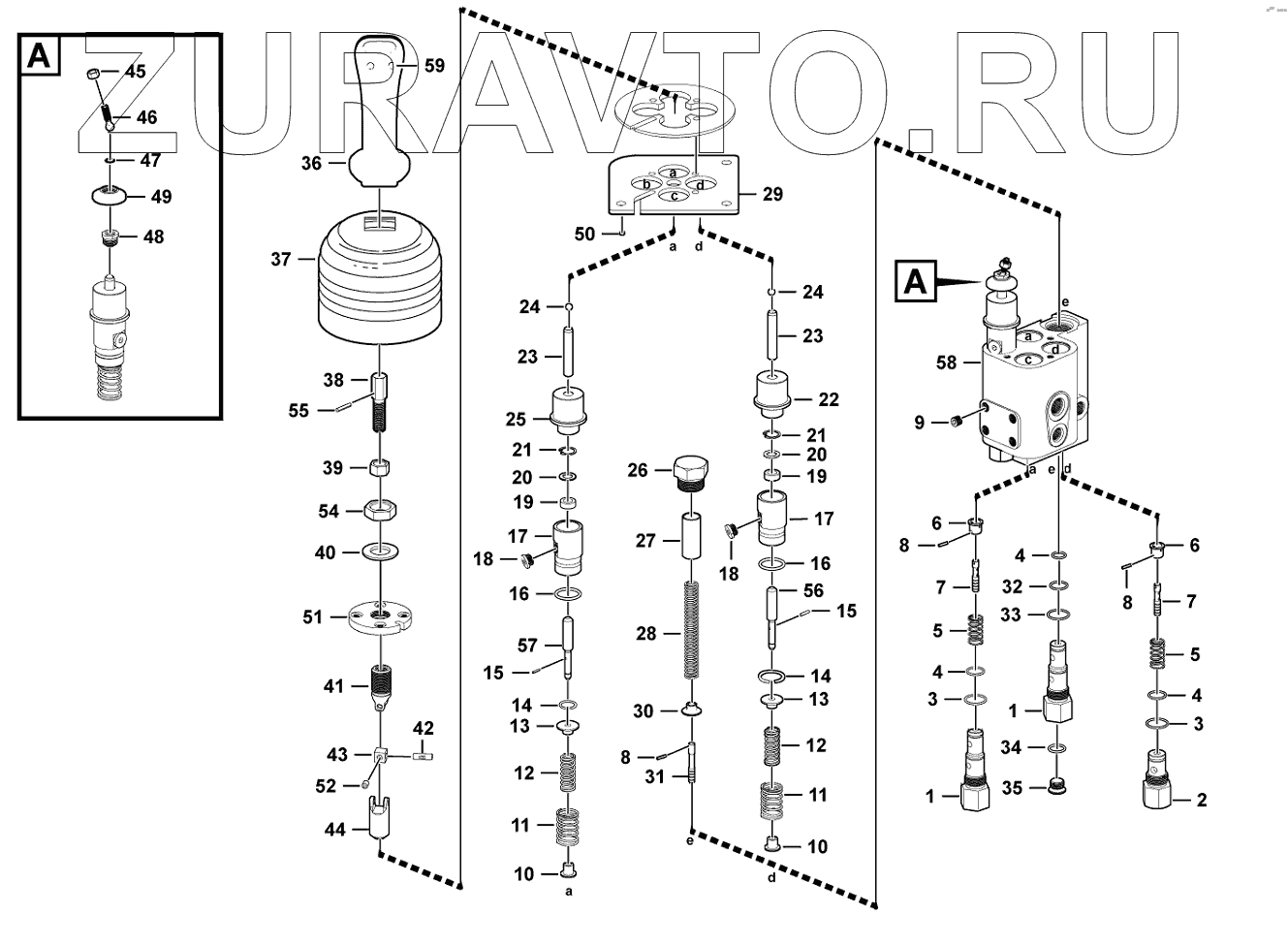 ZURAVTO.RU

A
45
46
47
49
48

59
36
37
38
55
39
54
40
51
41
42
43
52
44

a
b
c
d
29
50
a
d
24
23
25
21
20
19
17
18
16
57
15
14
13
12
11
10
a

26
27
28
30
8
31
e

24
23
22
21
20
19
17
18
16
56
15
14
13
12
11
10
d

A
e
a
d
c
58
9
a
e
d
6
8
7
5
4
3
1
4
32
33
1
34
35
6
8
7
5
4
3
2