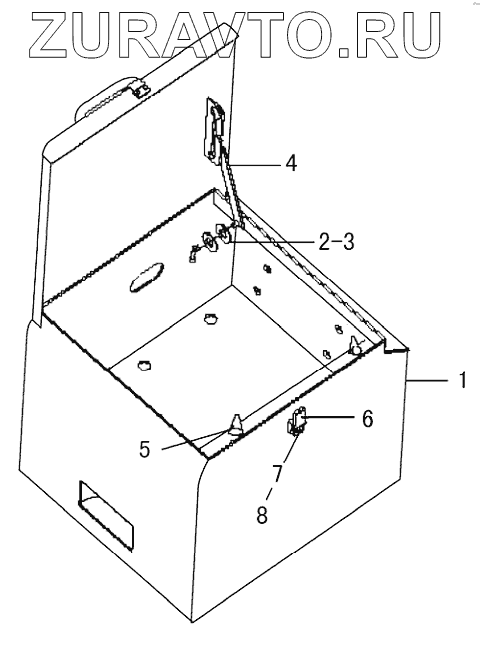 ZURAVTO.RU

4

2-3

1

6

5

7

8