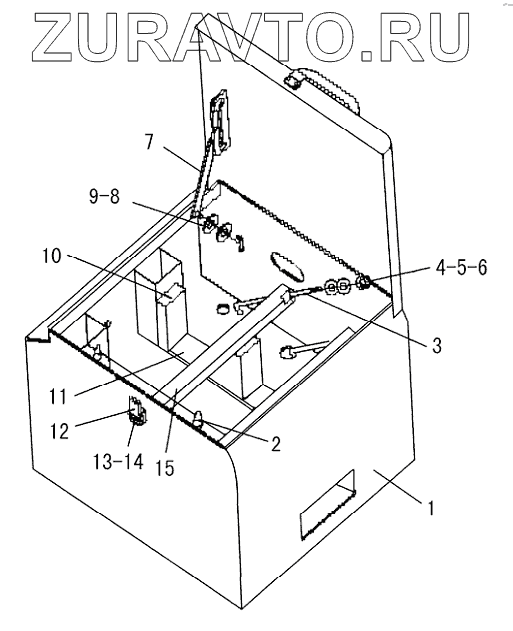 ZURAVTO.RU

7

9-8

10

4-5-6

3

11

12

13-14

15

2

1