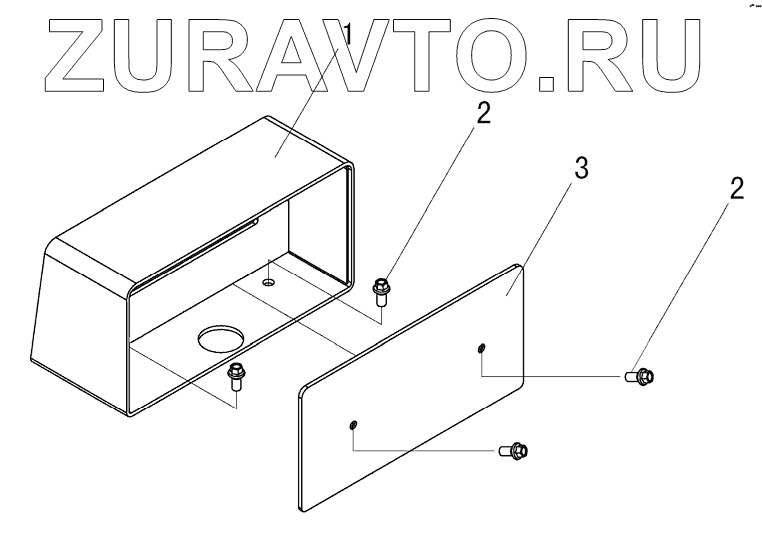 ZURAVTO.RU
1
2
3
2