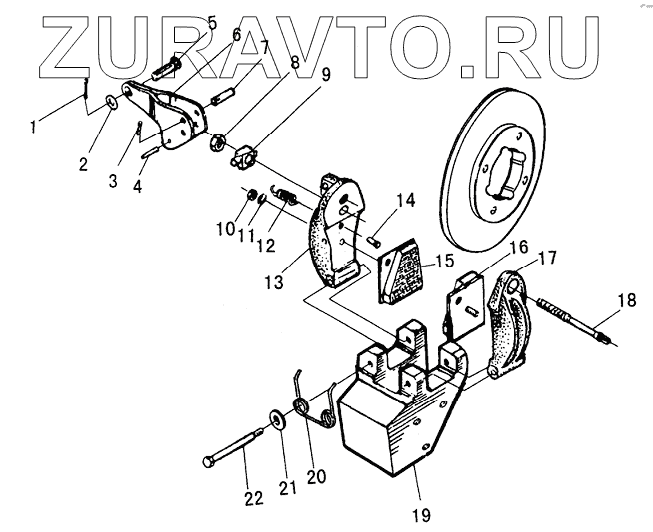 ZURAVTO.RU

5
6
7
8
9
1
2
3
4
10
11
12
13
14
15
16
17
18
19
20
21
22