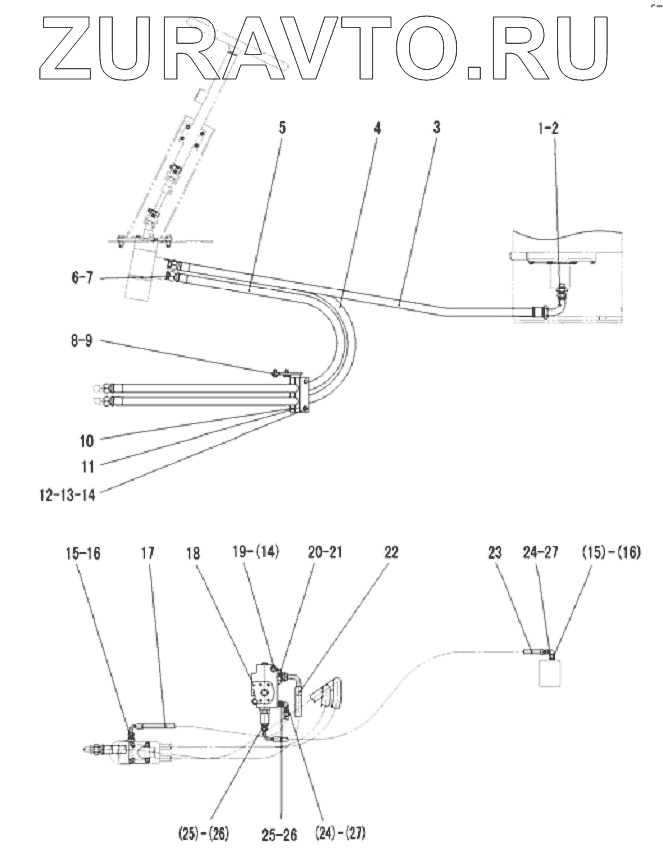 ZURAVTO.RU

5
4
3
1-2
6-7
8-9
10
11
12-13-14

15-16
17
18
19-(14)
20-21
22
23
24-27
(15)-(16)
(25)-(26)
25-26
(24)-(27)