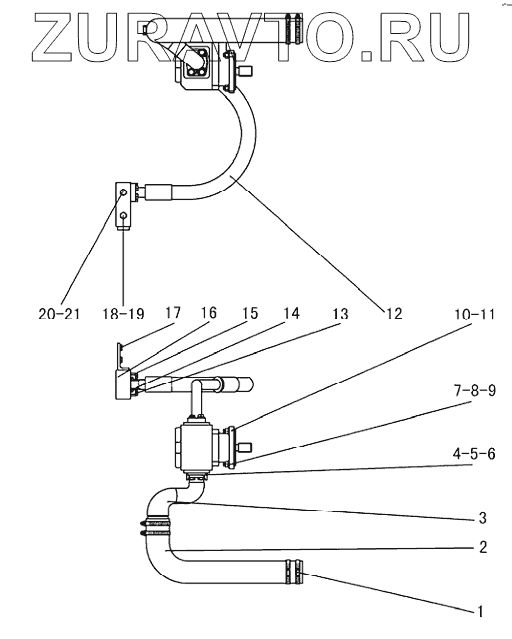 ZURAVTO.RU

20-21
18-19
17
16
15
14
13
12
10-11
7-8-9
4-5-6
3
2
1