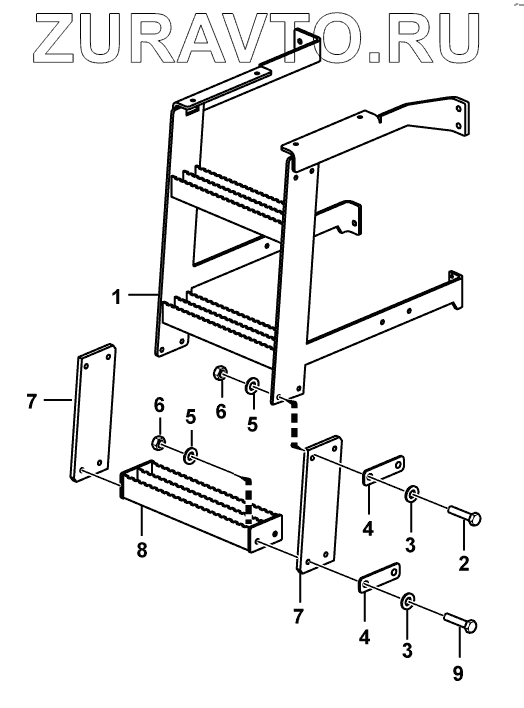 ZURAVTO.RU

1
7
6
5
6
5
8
4
3
2
7
4
3
9