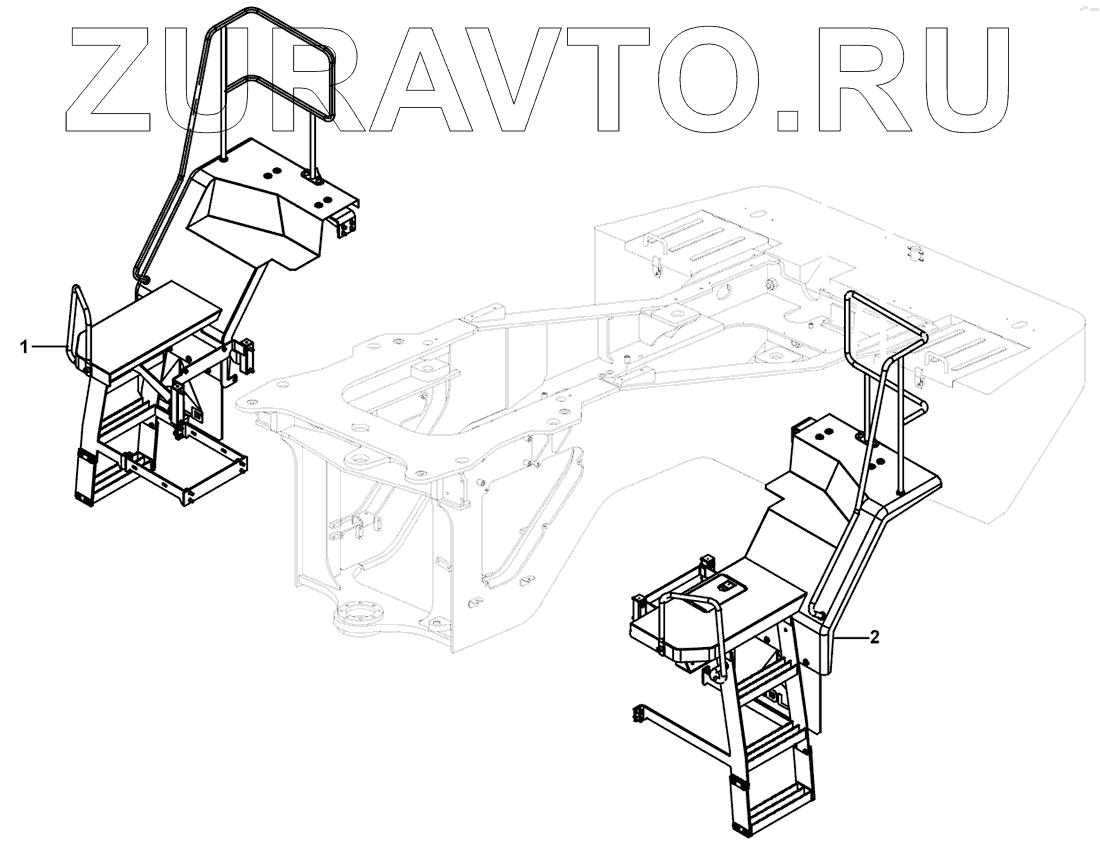 ZURAVTO.RU

1

2