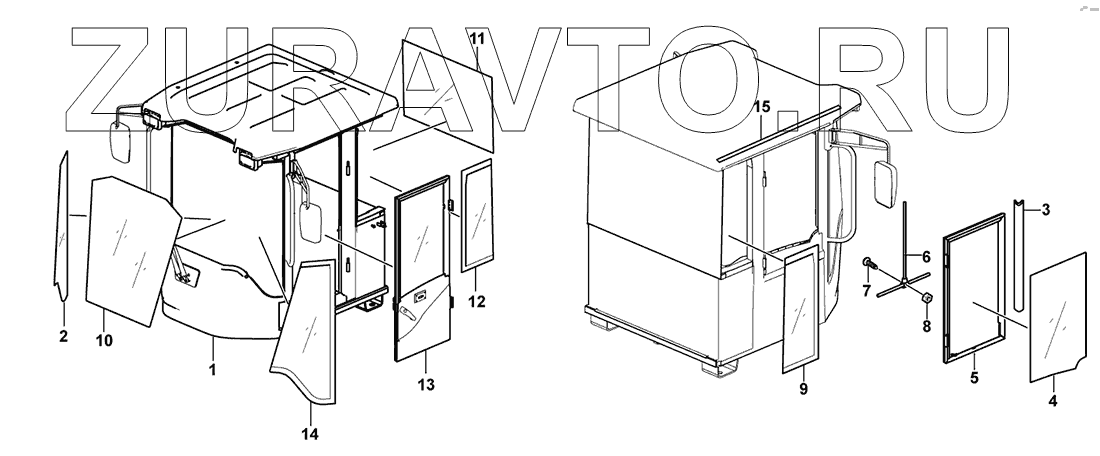 ZURAVTO.RU

11
15
3
6
7
8
2
10
1
12
13
14
9
5
4