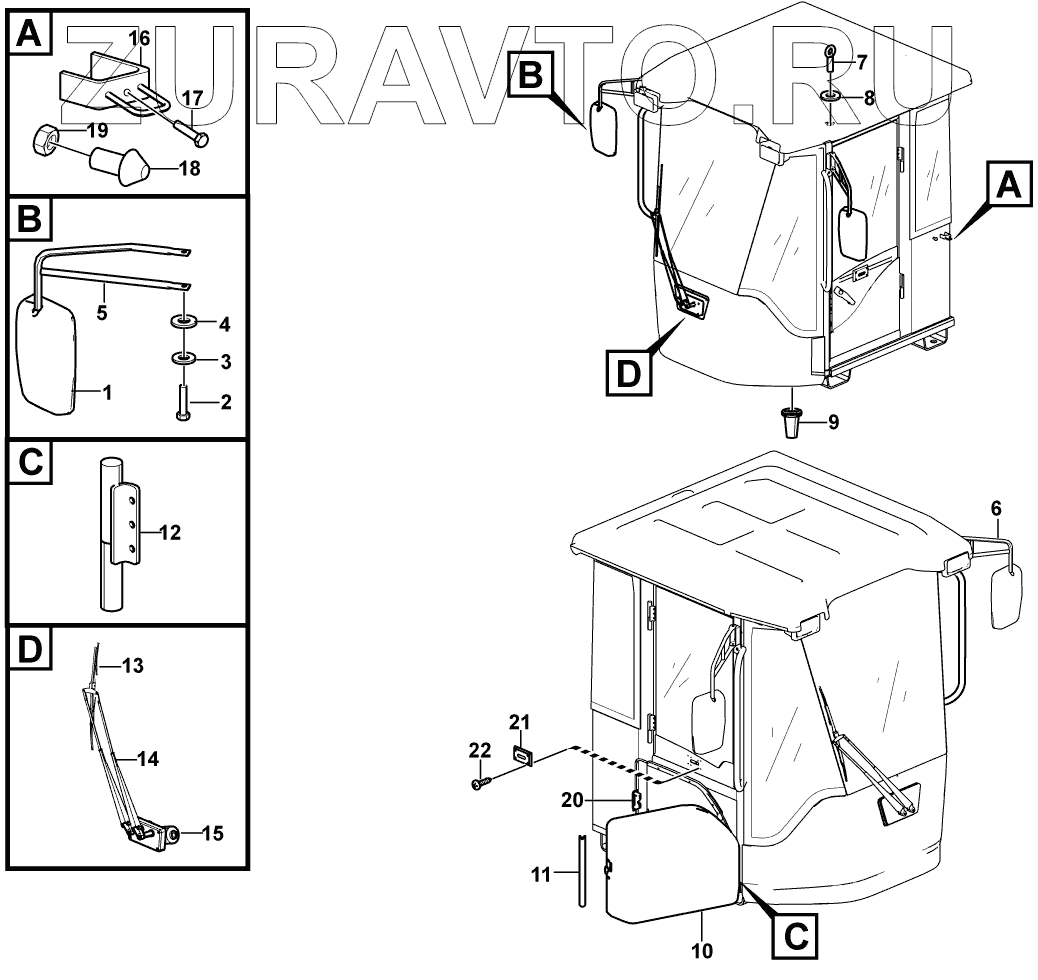 ZURAVTO.RU

A
16
17
19
18

B
5
4
3
1
2

C
12

D
13
14
15

B
7
8
A
D
9

6
21
22
20
11
10
C