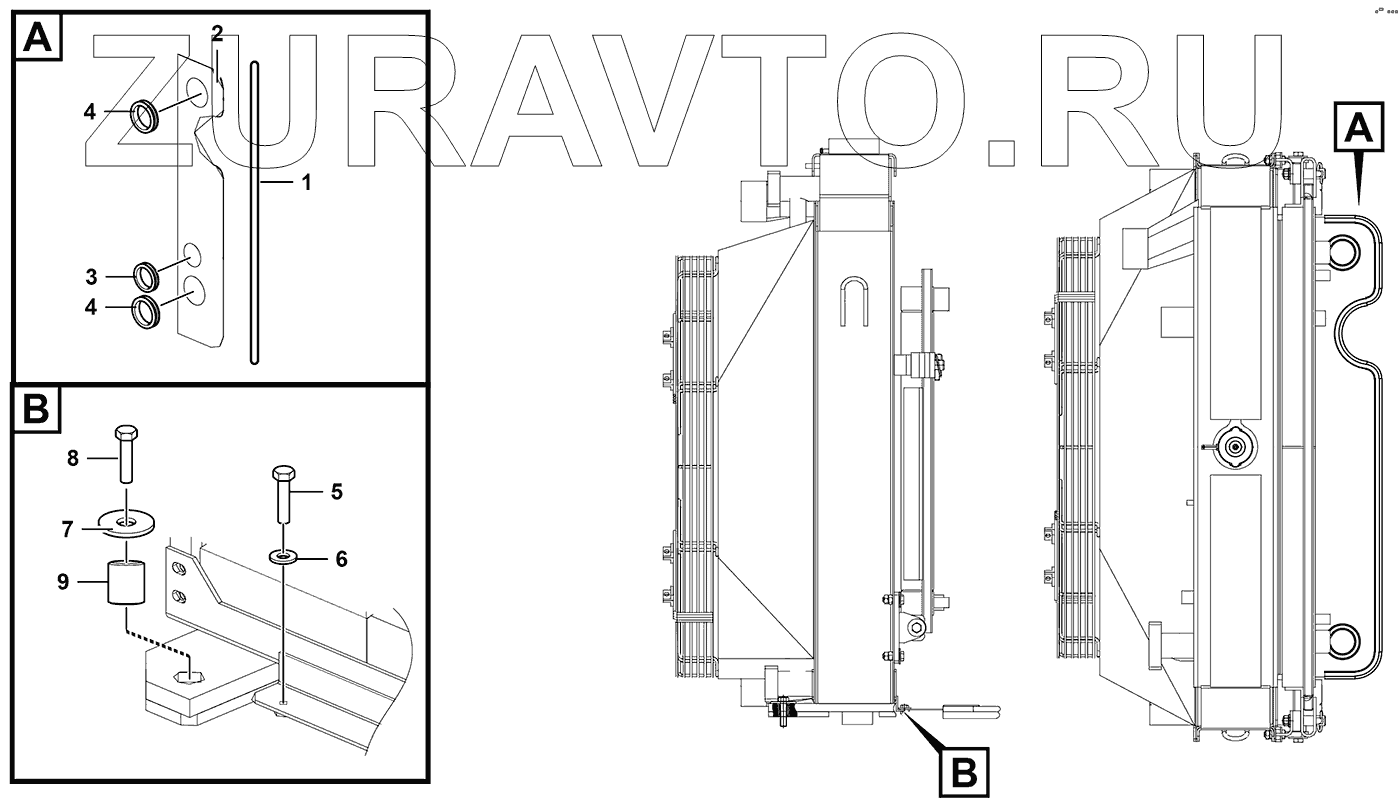 ZURAVTO.RU

A
2
4
1
3
4

B
8
5
7
6
9

A

B