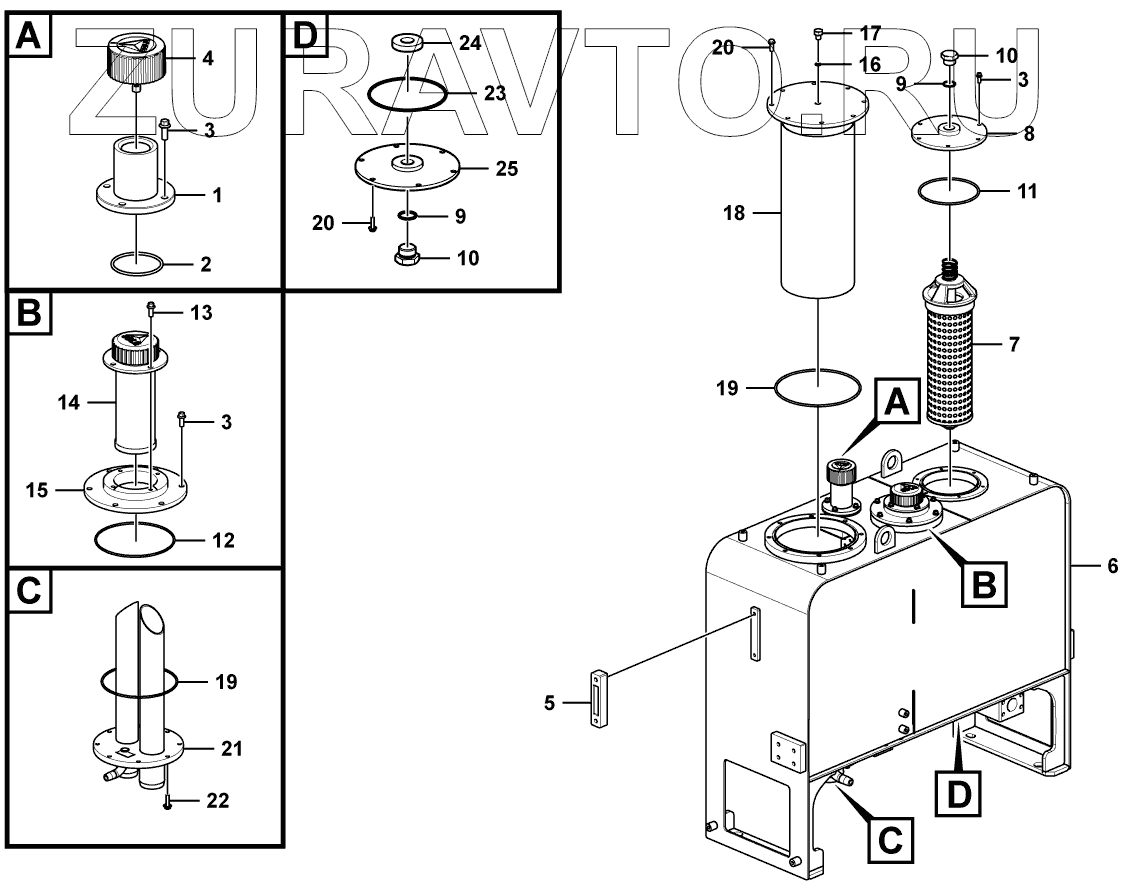 ZURAVTO.RU

A
4
3
1
2

D
24
23
25
20
9
10

B
13
14
3
15
12

C
19
21
22

20
17
16
10
9
3
8
11
18
7
19
A
B
6
5
D
C