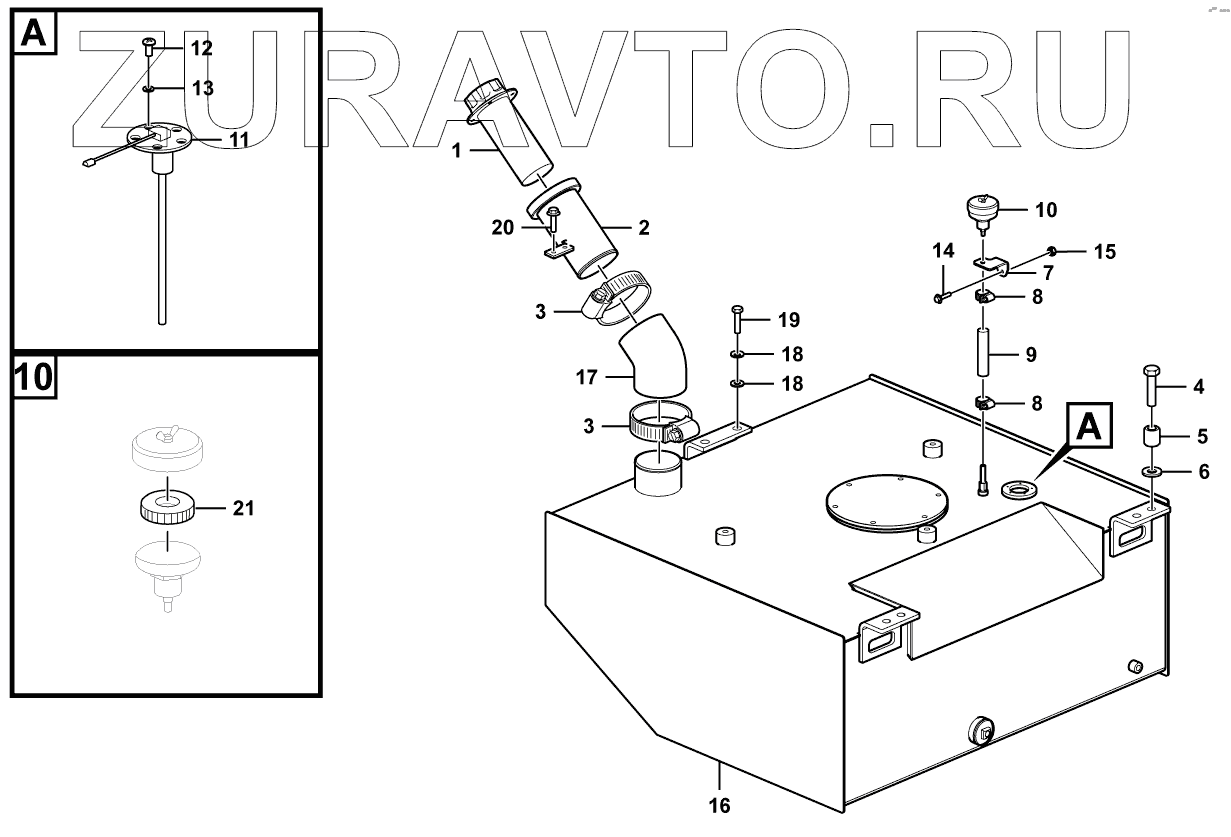 ZURAVTO.RU

A
12
13
11

10
21

1
20
2
3
17
3
19
18
18
10
14
15
7
8
9
8
A
4
5
6
16