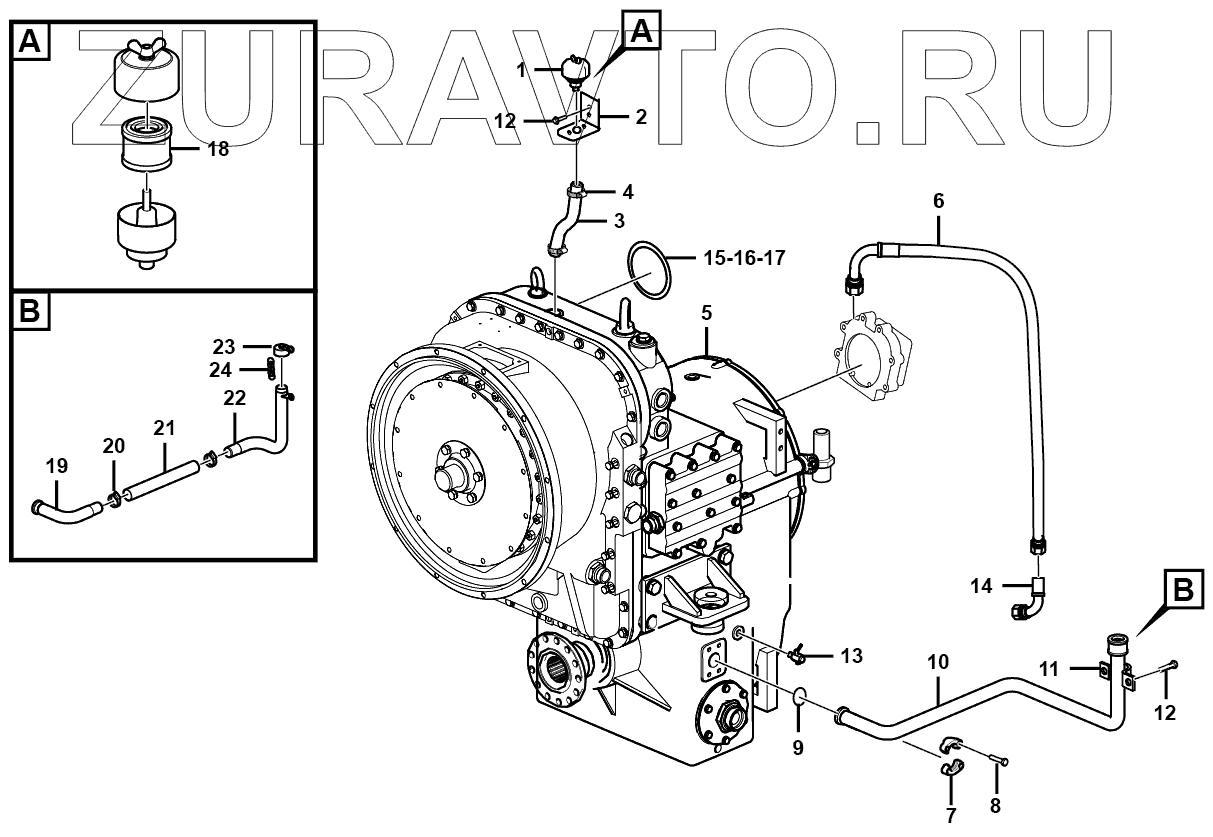 ZURAVTO.RU

A
18

B
23
24
22
21
20
19

A
1
12
2
4
3
15-16-17
6
5
14
B
13
10
11
12
9
7
8