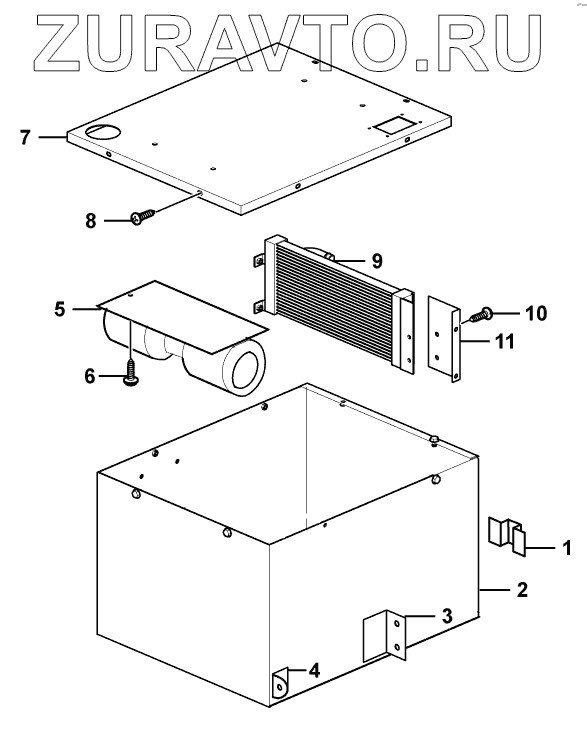 ZURAVTO.RU

7

8

9

5

10

11

6

1

2

3

4