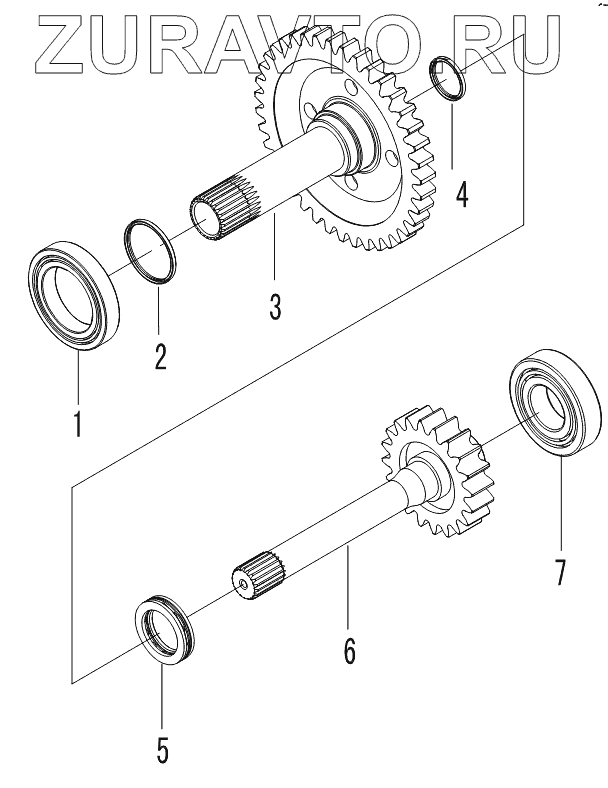 ZURAVTO.RU

4

3

2

1

7

6

5