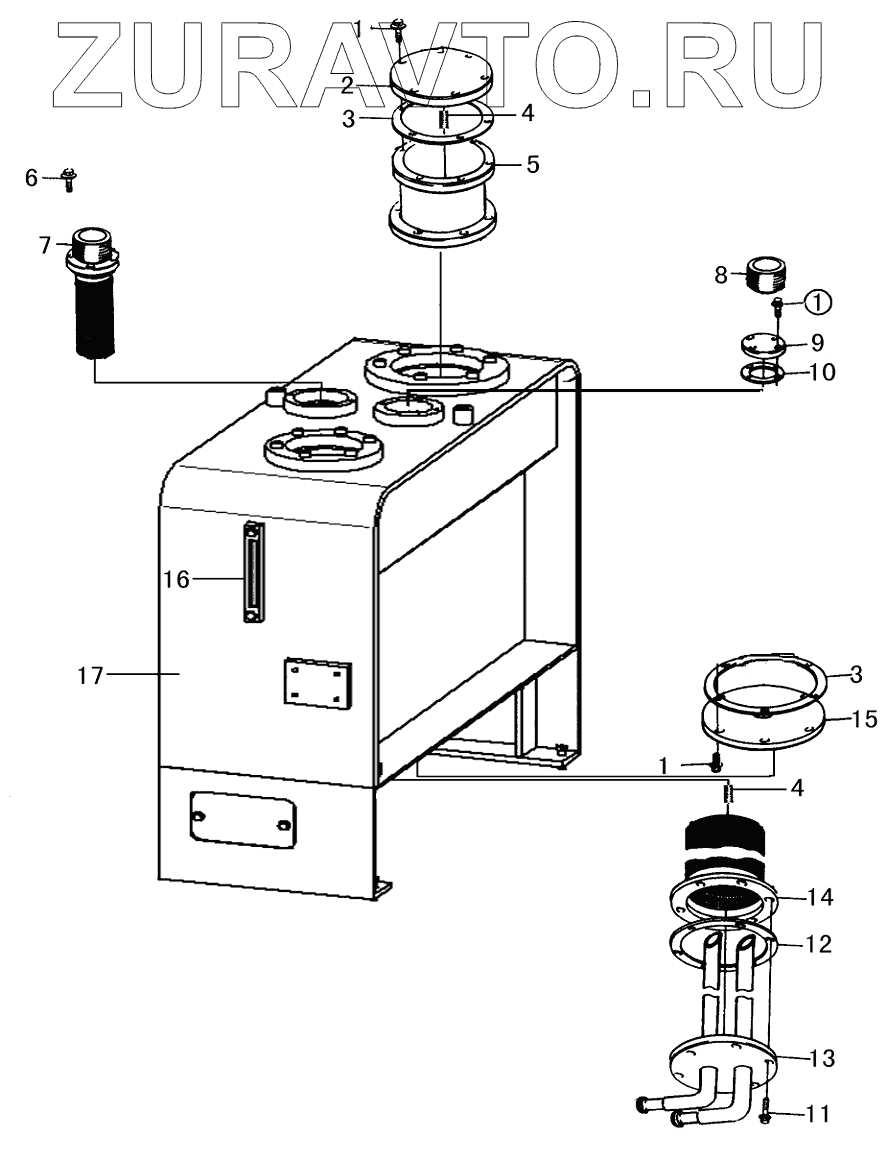 ZURAVTO.RU

1
2
3
4
5
6
7
8
①
9
10
16
17
3
15
1
4
14
12
13
11